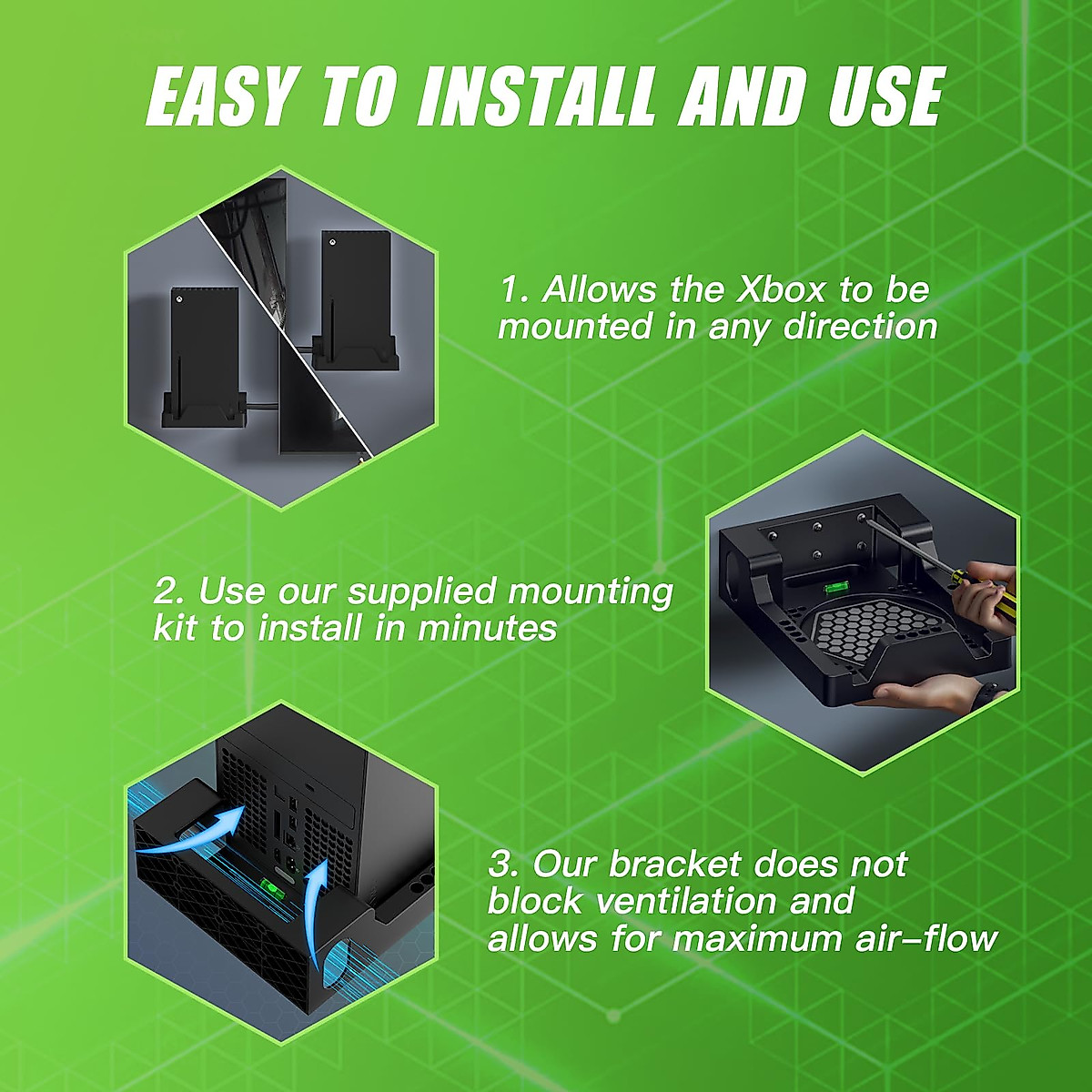 EASY TO INSTALL AND USE

1. Allows the Xbox to be mounted in any direction

2. Use our supplied mounting kit to install in minutes

3. Our bracket does not block ventilation and allows for maximum air-flow