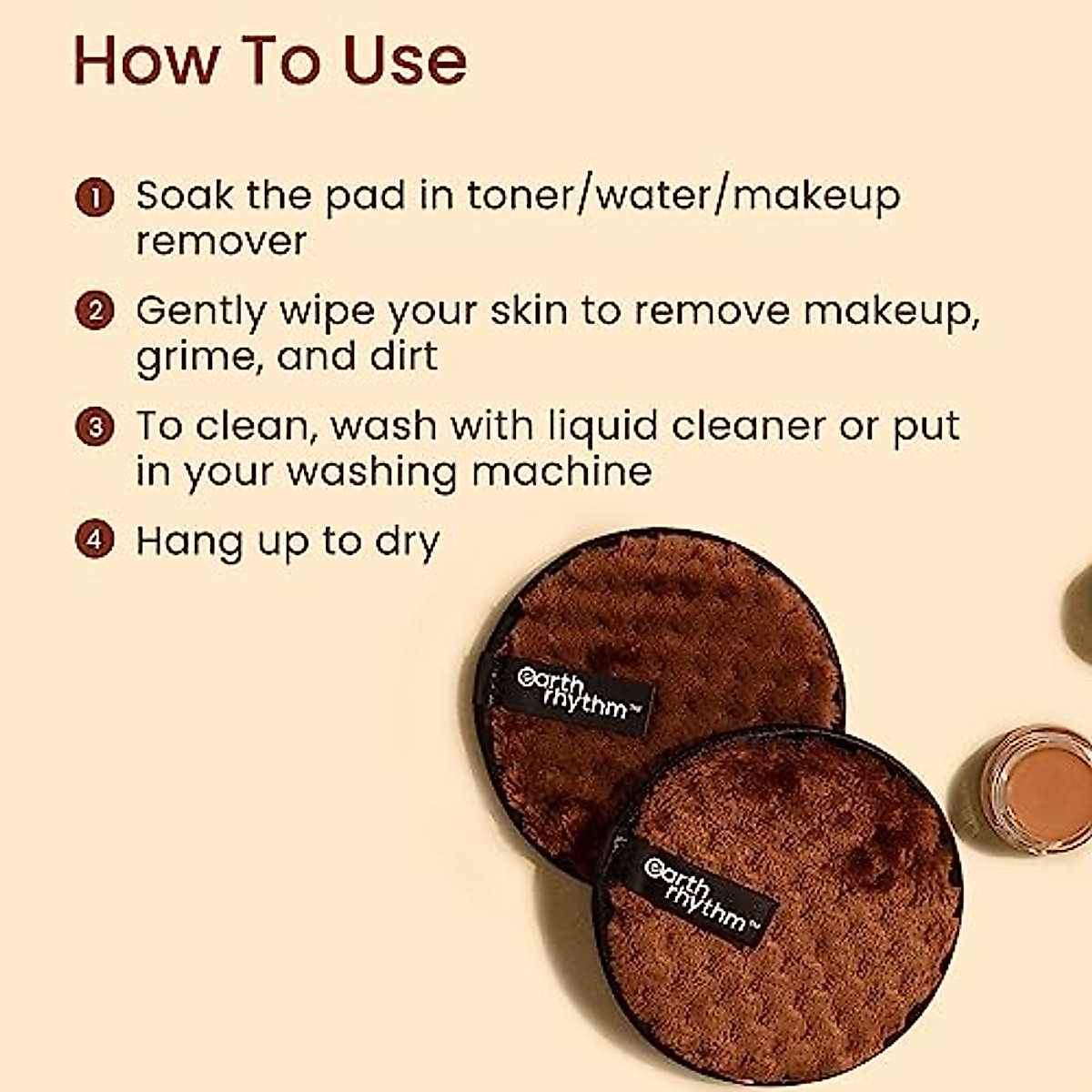 How To Use

1 Soak the pad in toner/water/makeup remover

2 Gently wipe your skin to remove makeup, grime, and dirt

3 To clean, wash with liquid cleaner or put in your washing machine

4 Hang up to dry

earth rhythm™

earth rhythm™