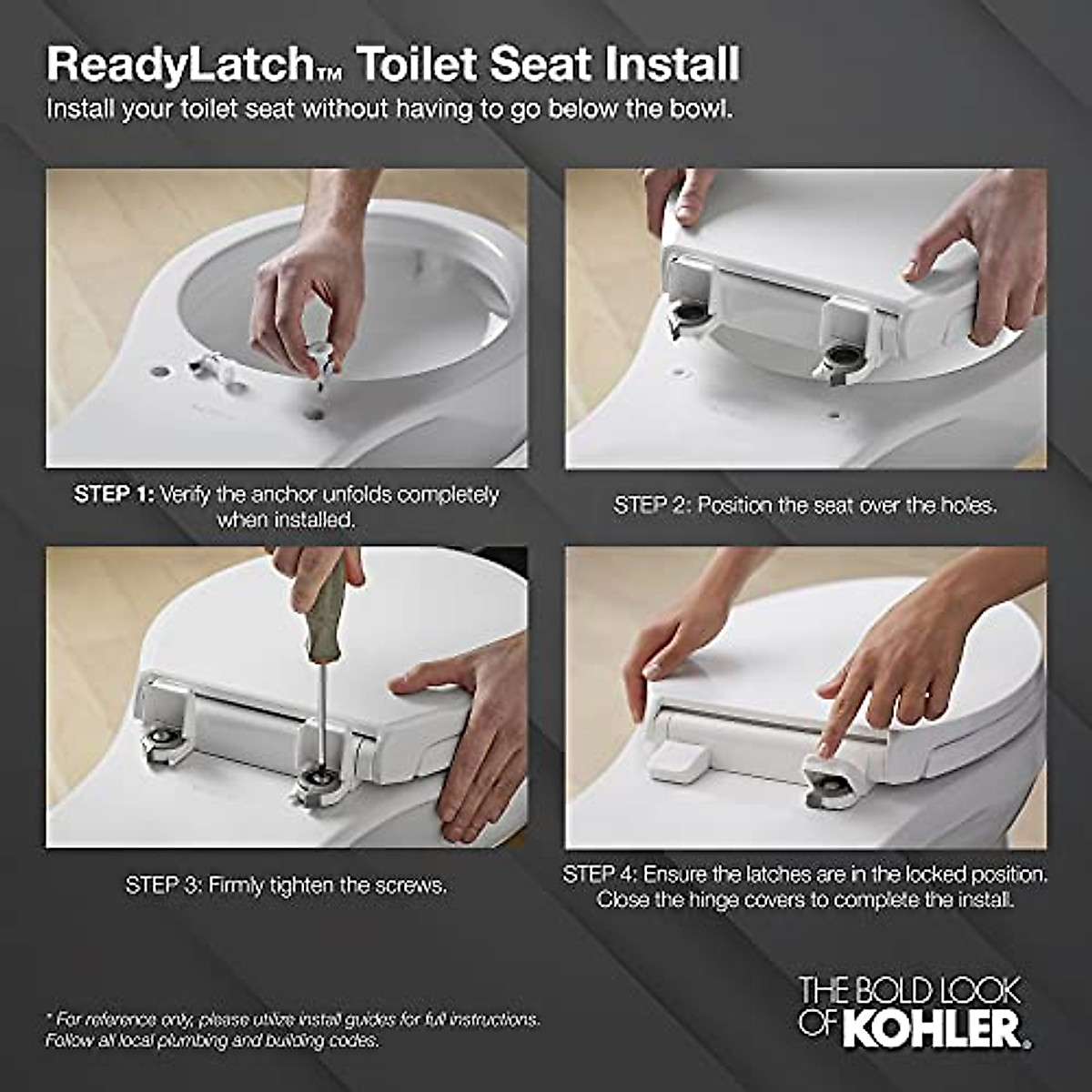 ReadyLatch™ Toilet Seat Install
Install your toilet seat without having to go below the bowl.

STEP 1: Verify the anchor unfolds completely when installed.

STEP 2: Position the seat over the holes.

STEP 3: Firmly tighten the screws.

STEP 4: Ensure the latches are in the locked position. Close the hinge covers to complete the install.

* For reference only, please utilize install guides for full instructions. Follow all local plumbing and building codes.

THE BOLD LOOK OF KOHLER.