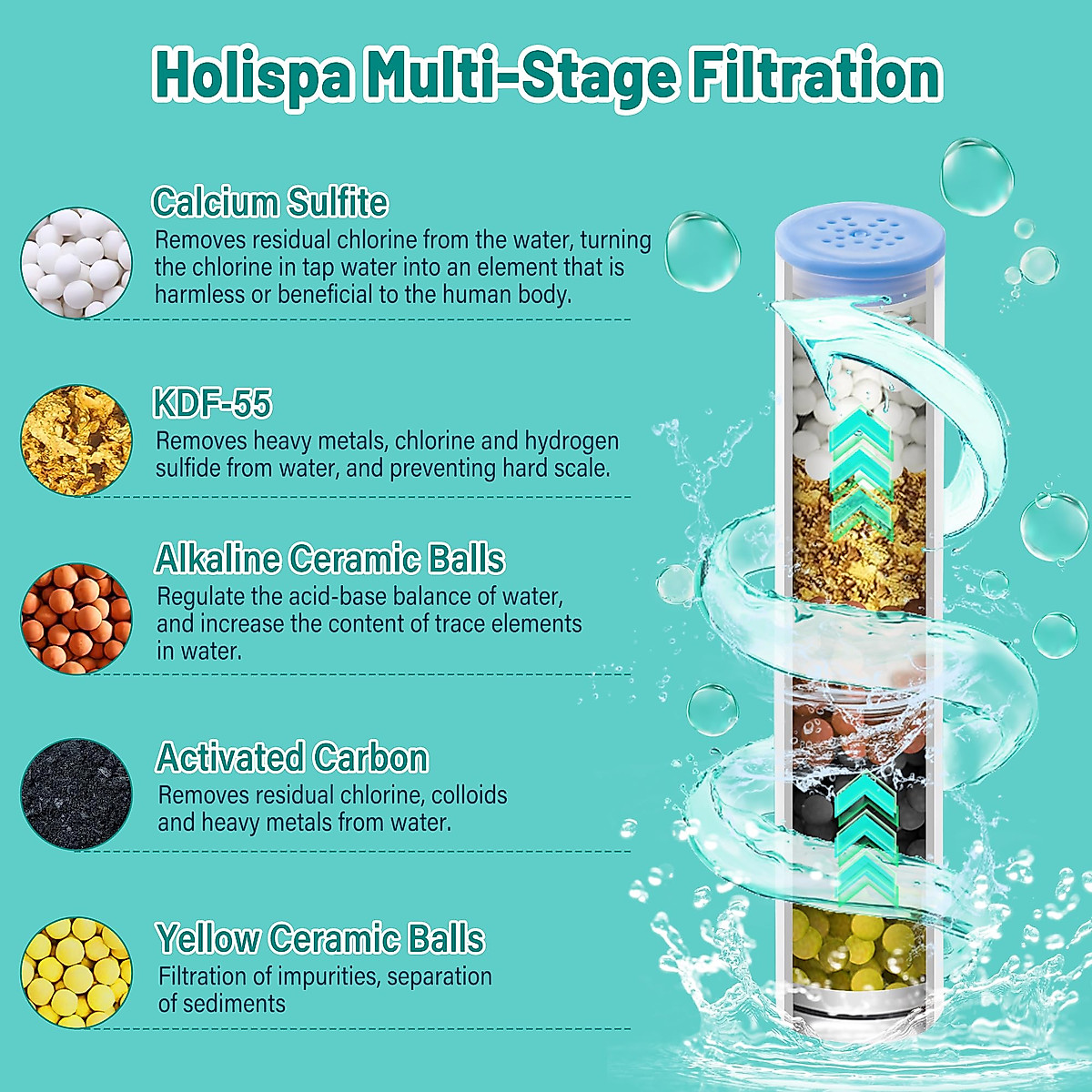 Holispa Multi-Stage Filtration

Calcium Sulfite
Removes residual chlorine from the water, turning the chlorine in tap water into an element that is harmless or beneficial to the human body.

KDF-55
Removes heavy metals, chlorine and hydrogen sulfide from water, and preventing hard scale.

Alkaline Ceramic Balls
Regulate the acid-base balance of water, and increase the content of trace elements in water.

Activated Carbon
Removes residual chlorine, colloids and heavy metals from water.

Yellow Ceramic Balls
Filtration of impurities, separation of sediments