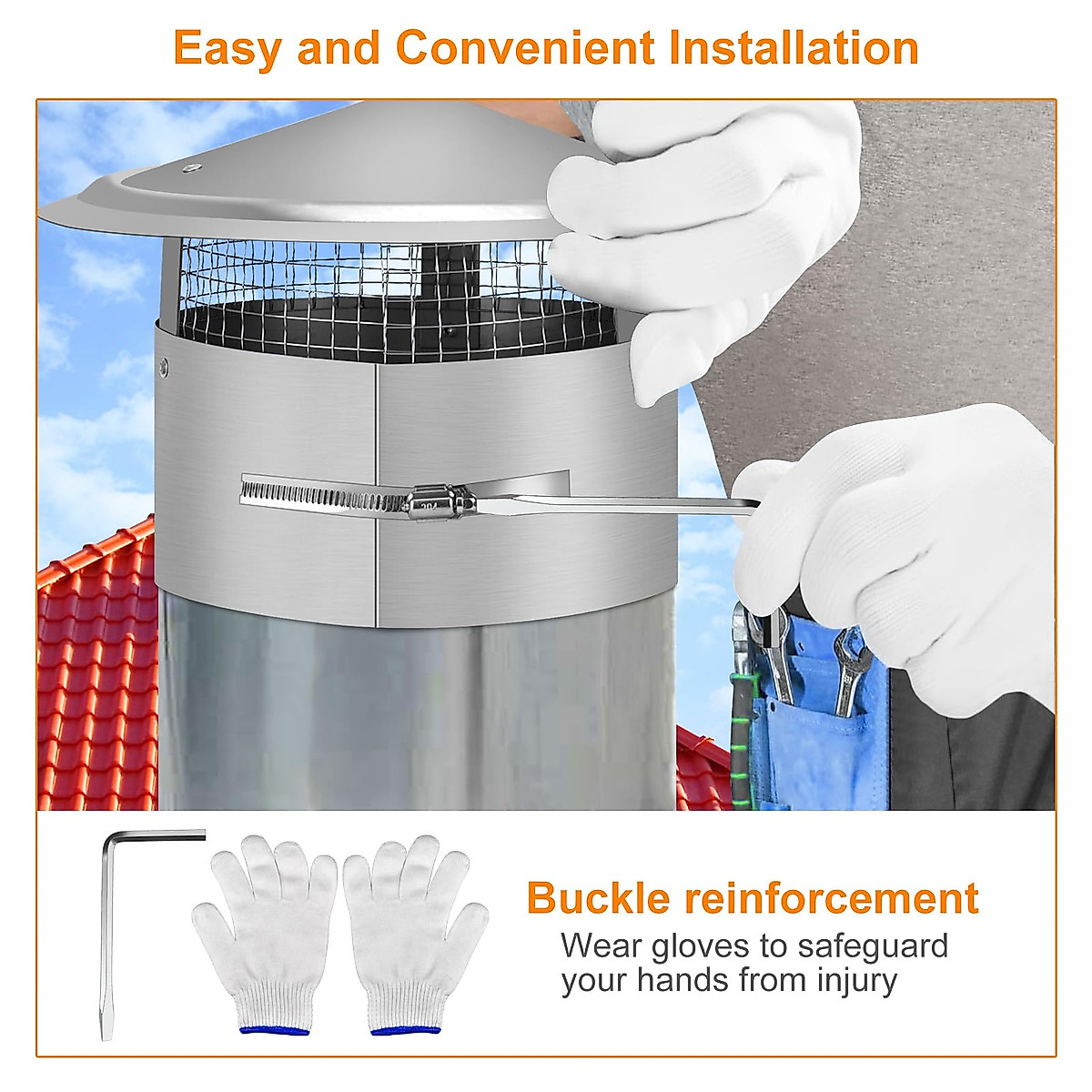 Easy and Convenient Installation

304

Buckle reinforcement

Wear gloves to safeguard your hands from injury