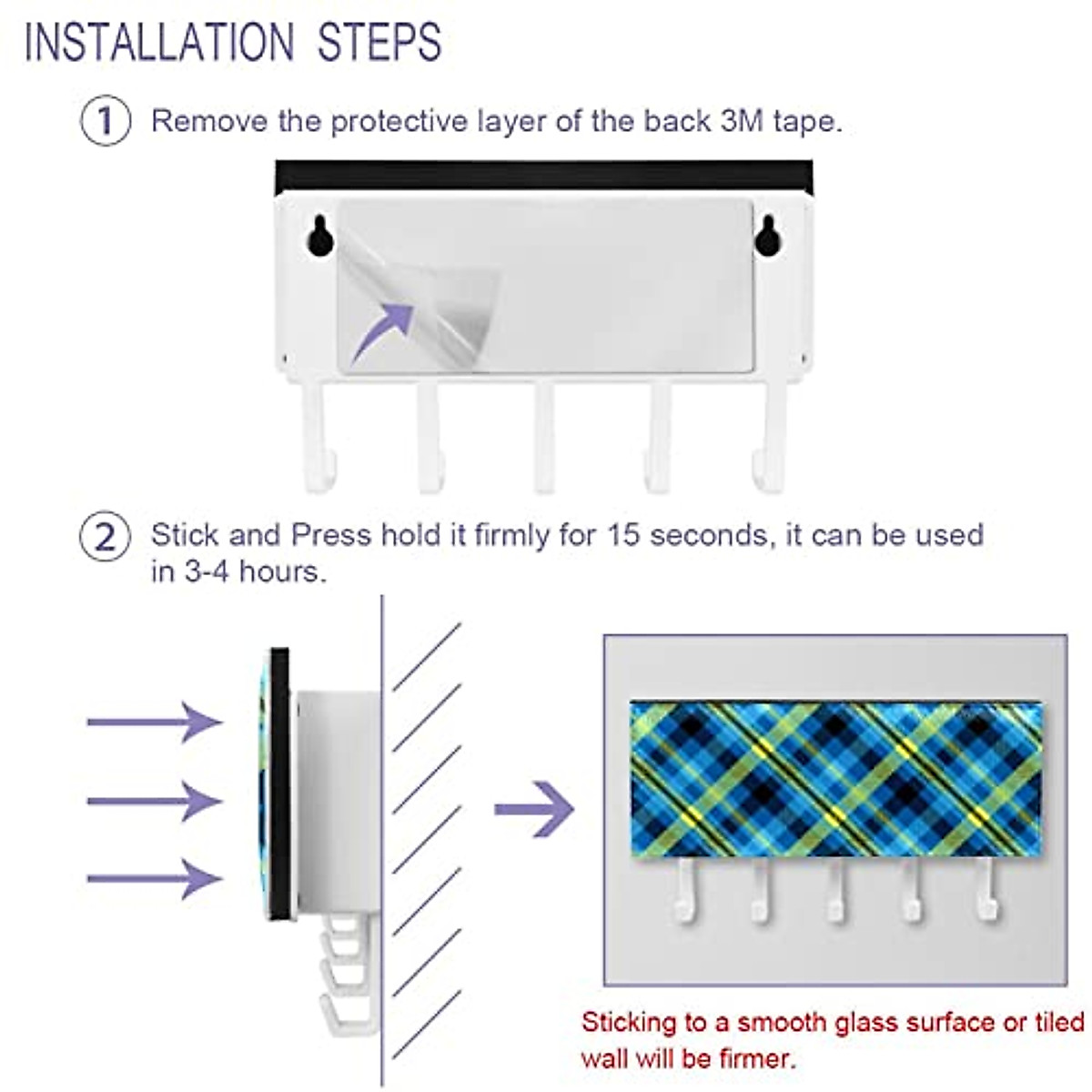 INSTALLATION STEPS

① Remove the protective layer of the back 3M tape.

② Stick and Press hold it firmly for 15 seconds, it can be used in 3-4 hours.

Sticking to a smooth glass surface or tiled wall will be firmer.