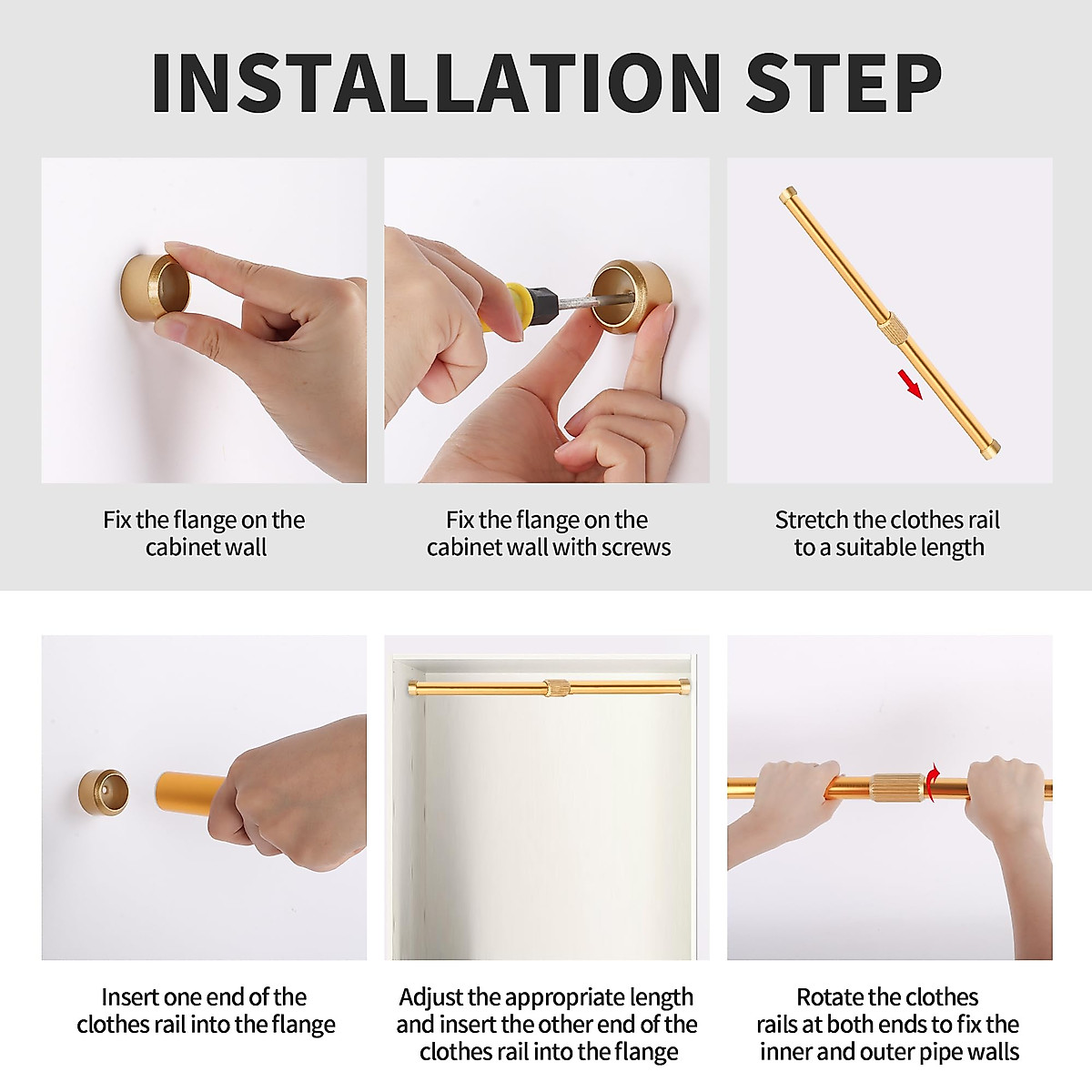 INSTALLATION STEP

Fix the flange on the cabinet wall

Fix the flange on the cabinet wall with screws

Stretch the clothes rail to a suitable length

Insert one end of the clothes rail into the flange

Adjust the appropriate length and insert the other end of the clothes rail into the flange

Rotate the clothes rails at both ends to fix the inner and outer pipe walls