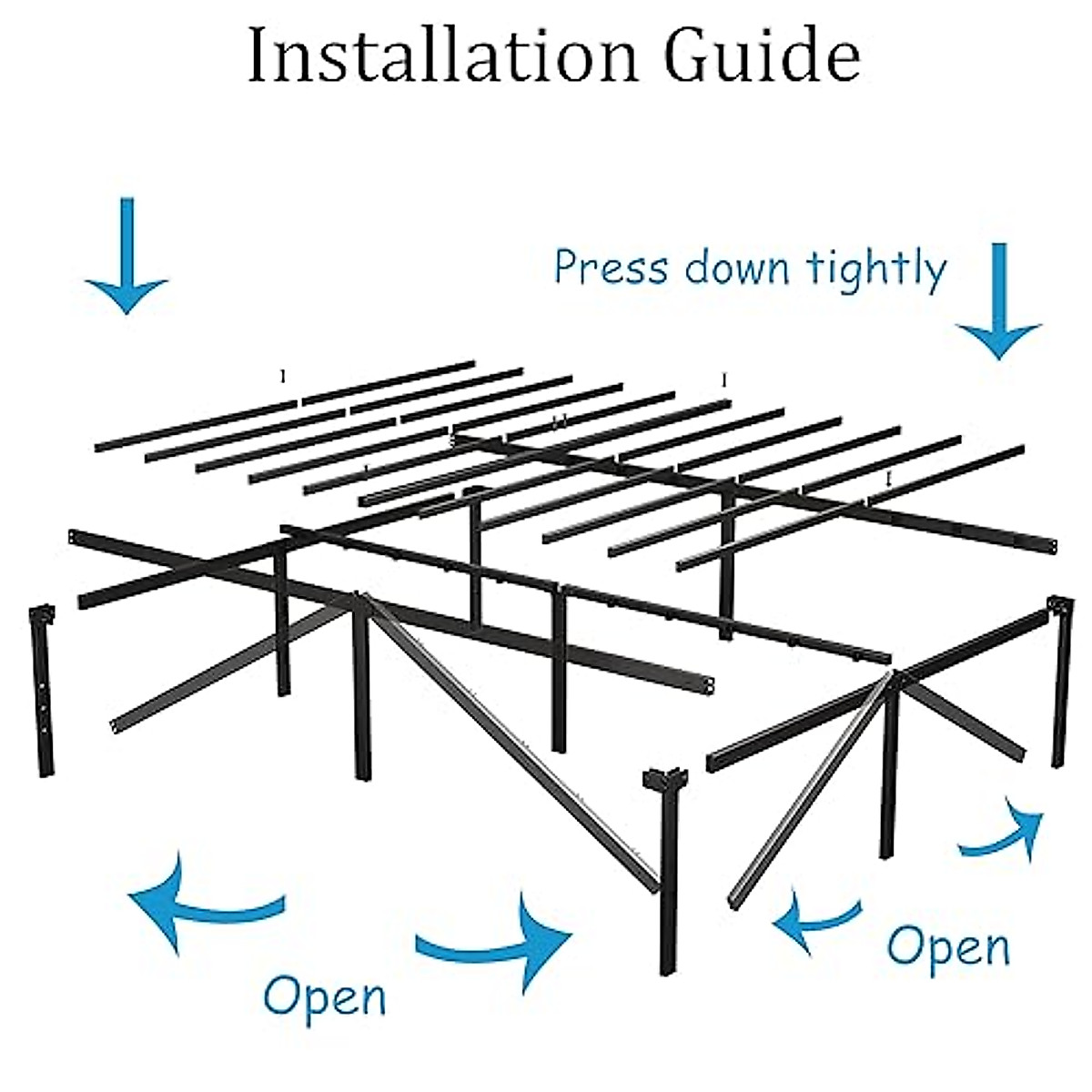 Installation Guide

Press down tightly

Open

Open