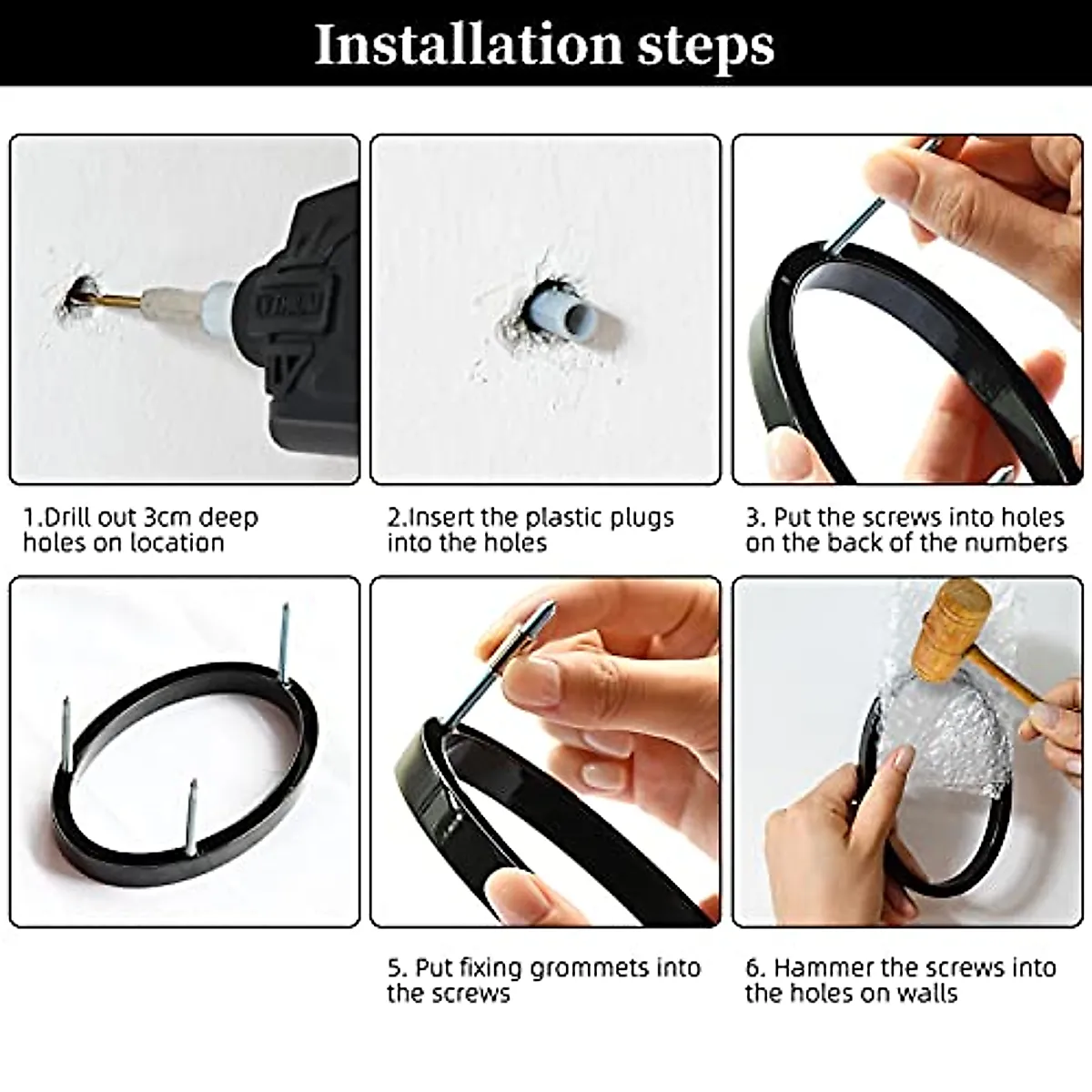 Installation steps

1.Drill out 3cm deep holes on location

2.Insert the plastic plugs into the holes

3. Put the screws into holes on the back of the numbers

5. Put fixing grommets into the screws

6. Hammer the screws into the holes on walls