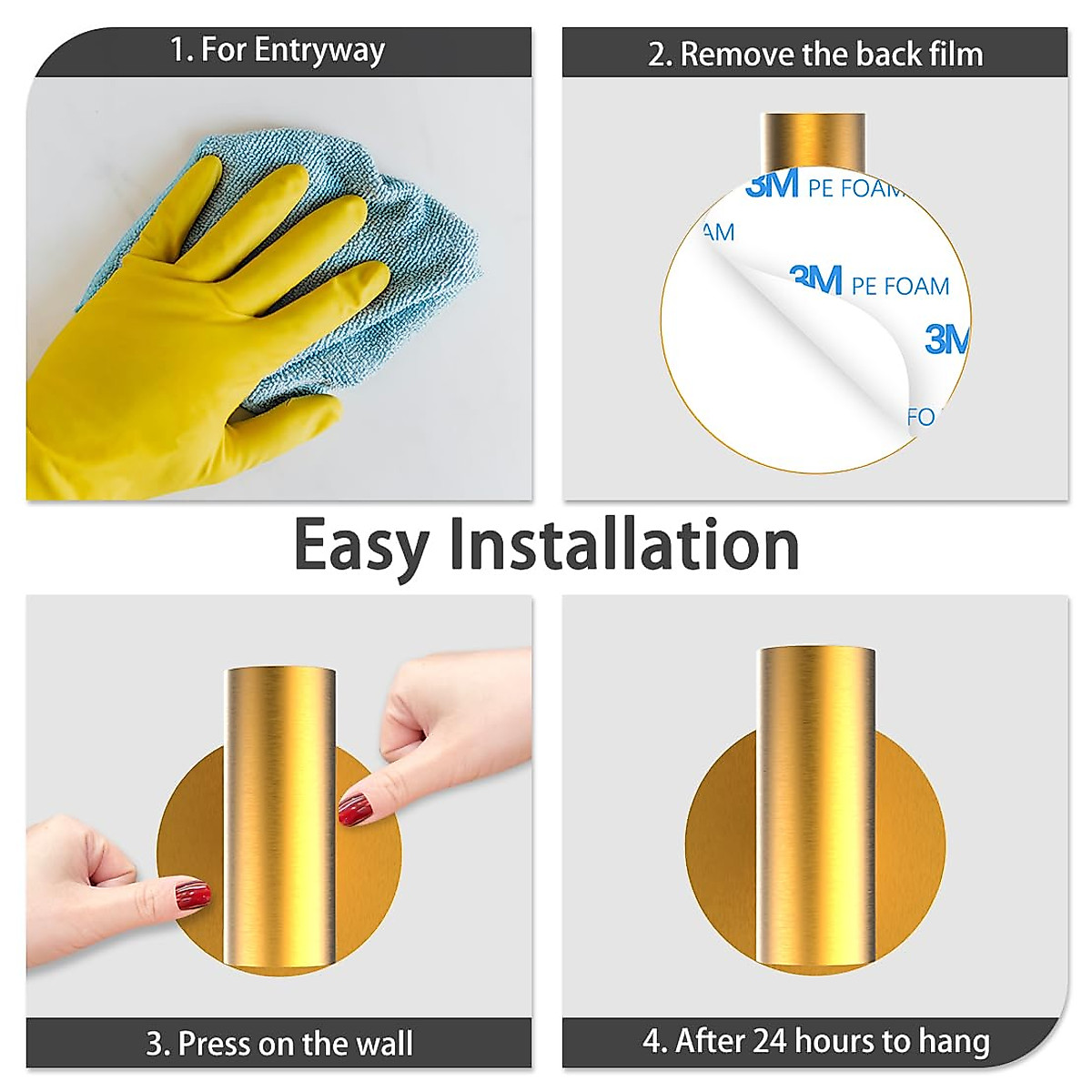 1. For Entryway

2. Remove the back film

3M PE FOAM

AM

3M PE FOAM

3M

FO

Easy Installation

3. Press on the wall

4. After 24 hours to hang