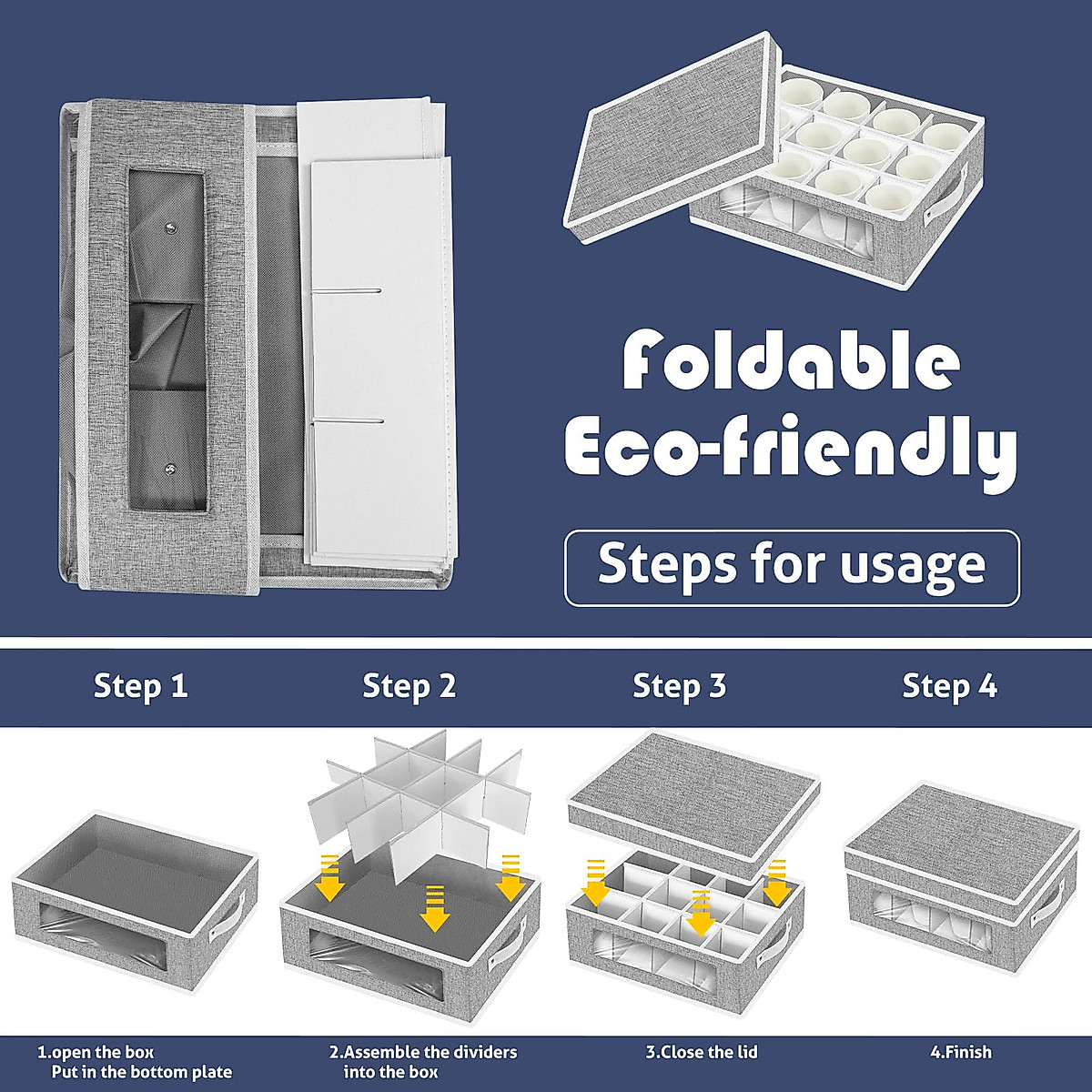 Foldable
Eco-friendly

Steps for usage

Step 1

Step 2

Step 3

Step 4

1.open the box
Put in the bottom plate

2.Assemble the dividers into the box

3.Close the lid

4.Finish