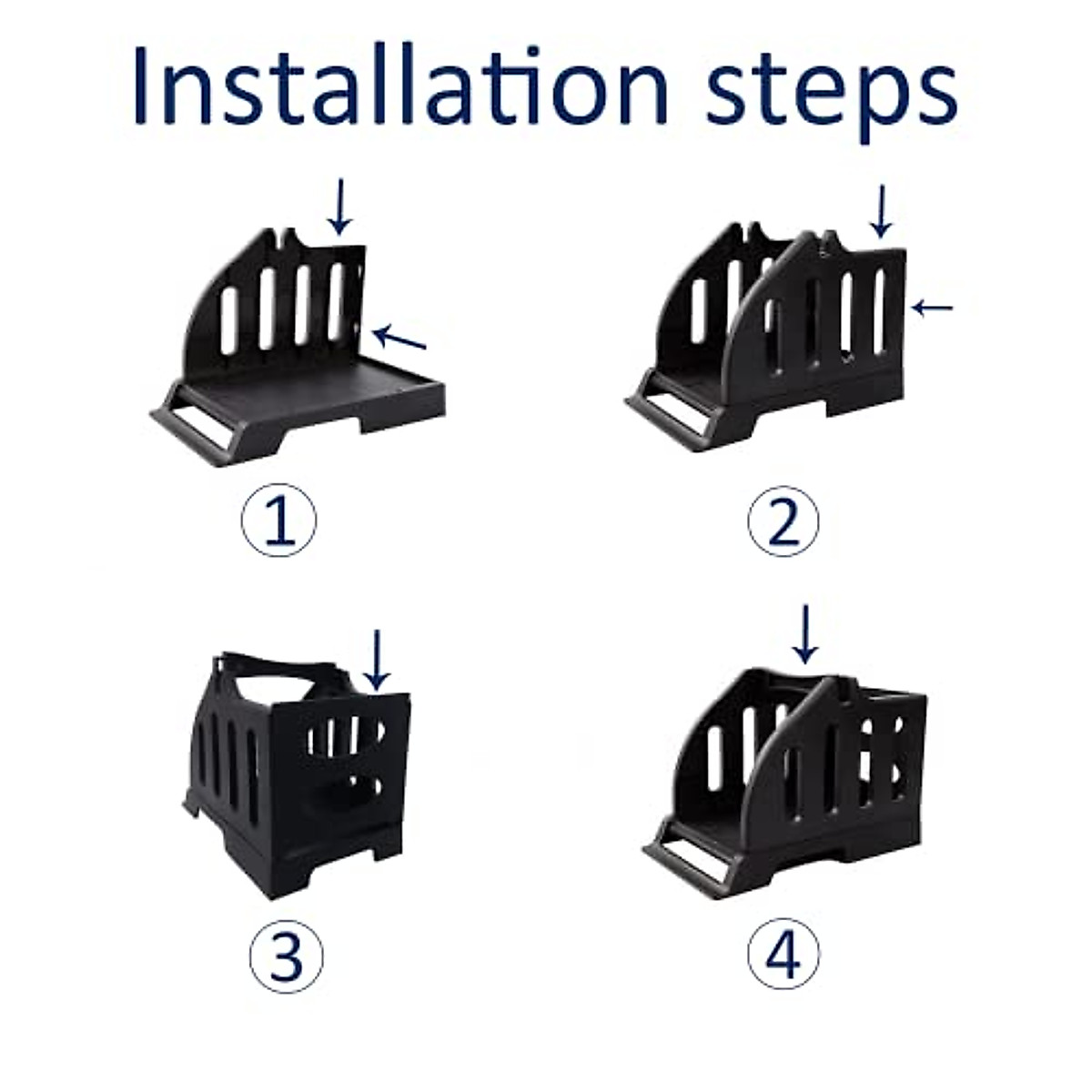 Installation steps

①

②

③

④