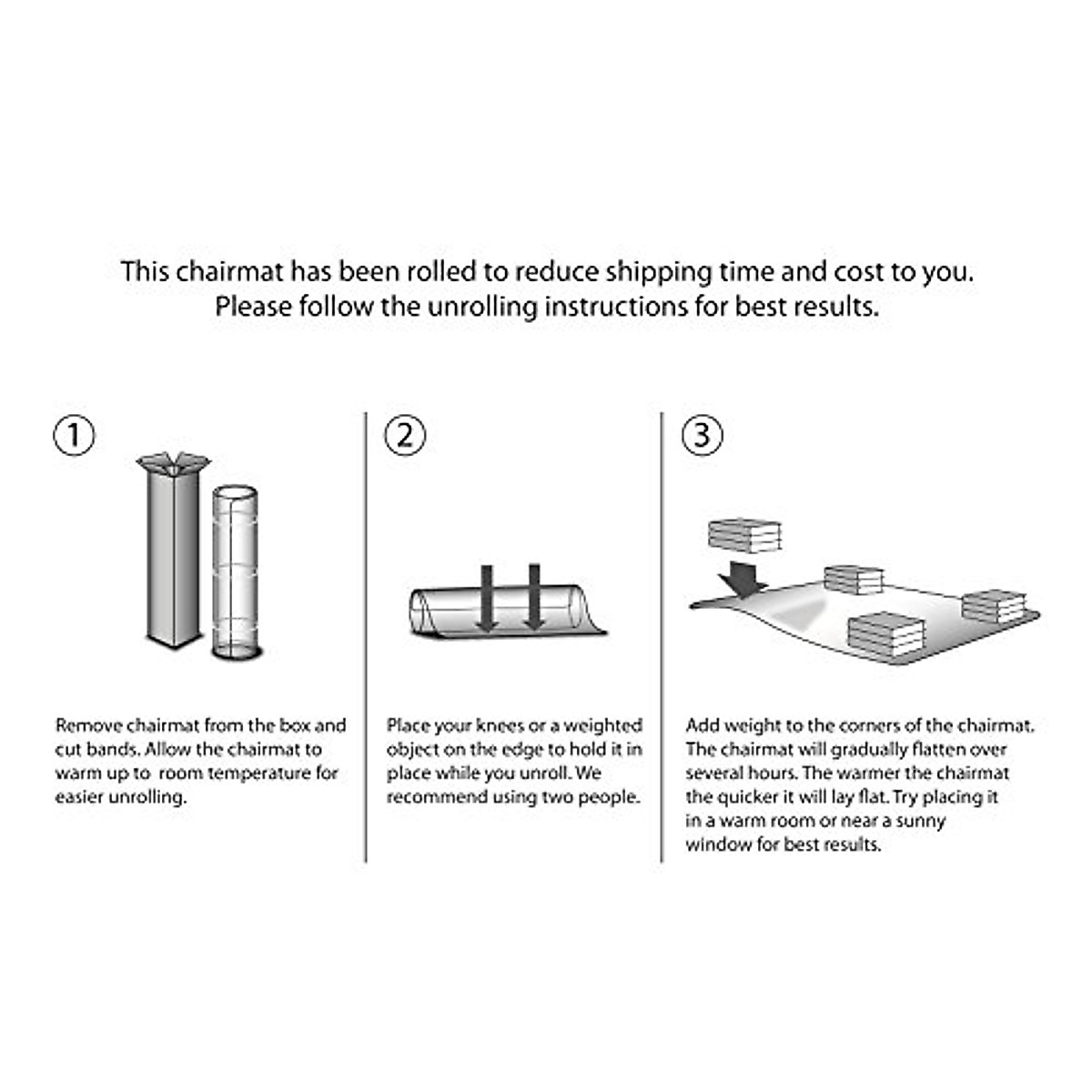 This chairmat has been rolled to reduce shipping time and cost to you. Please follow the unrolling instructions for best results.

1

Remove chairmat from the box and cut bands. Allow the chairmat to warm up to room temperature for easier unrolling.

2

Place your knees or a weighted object on the edge to hold it in place while you unroll. We recommend using two people.

3

Add weight to the corners of the chairmat. The chairmat will gradually flatten over several hours. The warmer the chairmat the quicker it will lay flat. Try placing it in a warm room or near a sunny window for best results.