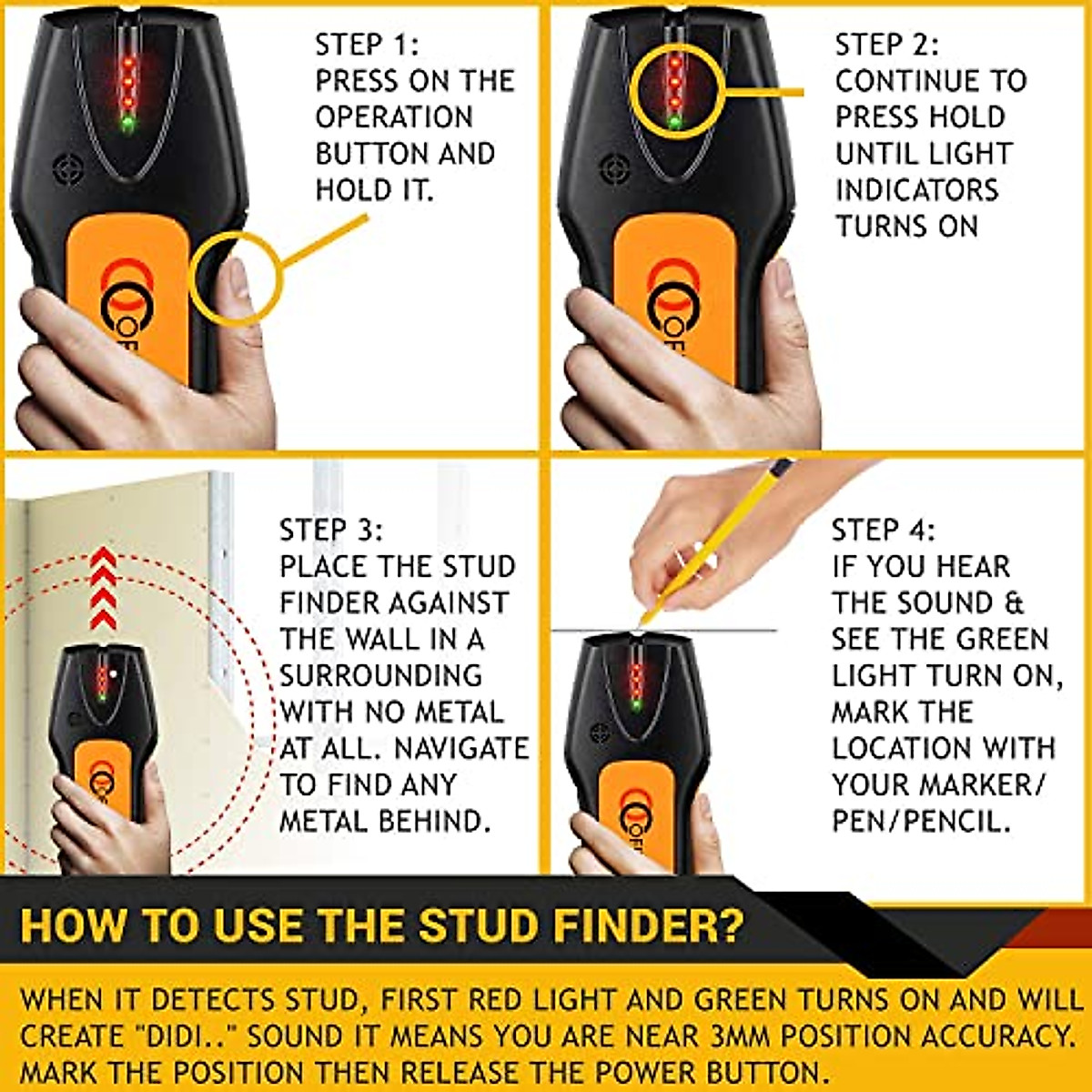 STEP 1:
PRESS ON THE OPERATION BUTTON AND HOLD IT.

STEP 2:
CONTINUE TO PRESS HOLD UNTIL LIGHT INDICATORS TURNS ON

STEP 3:
PLACE THE STUD FINDER AGAINST THE WALL IN A SURROUNDING WITH NO METAL AT ALL. NAVIGATE TO FIND ANY METAL BEHIND.

STEP 4:
IF YOU HEAR THE SOUND & SEE THE GREEN LIGHT TURN ON, MARK THE LOCATION WITH YOUR MARKER/ PEN/PENCIL.

HOW TO USE THE STUD FINDER?

WHEN IT DETECTS STUD, FIRST RED LIGHT AND GREEN TURNS ON AND WILL CREATE "DIDI.." SOUND IT MEANS YOU ARE NEAR 3MM POSITION ACCURACY. MARK THE POSITION THEN RELEASE THE POWER BUTTON.