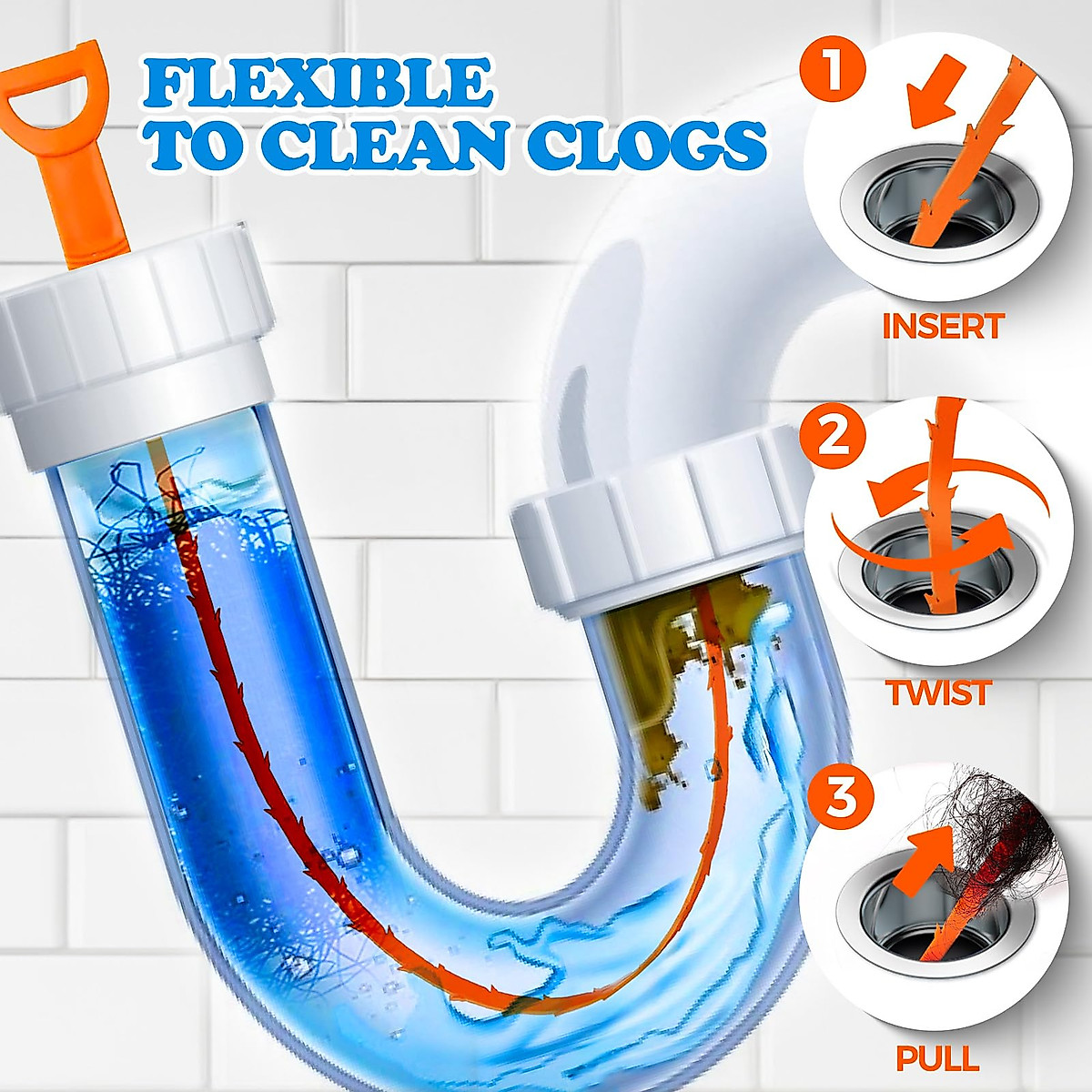 FLEXIBLE
TO CLEAN CLOGS

1
INSERT

2
TWIST

3
PULL