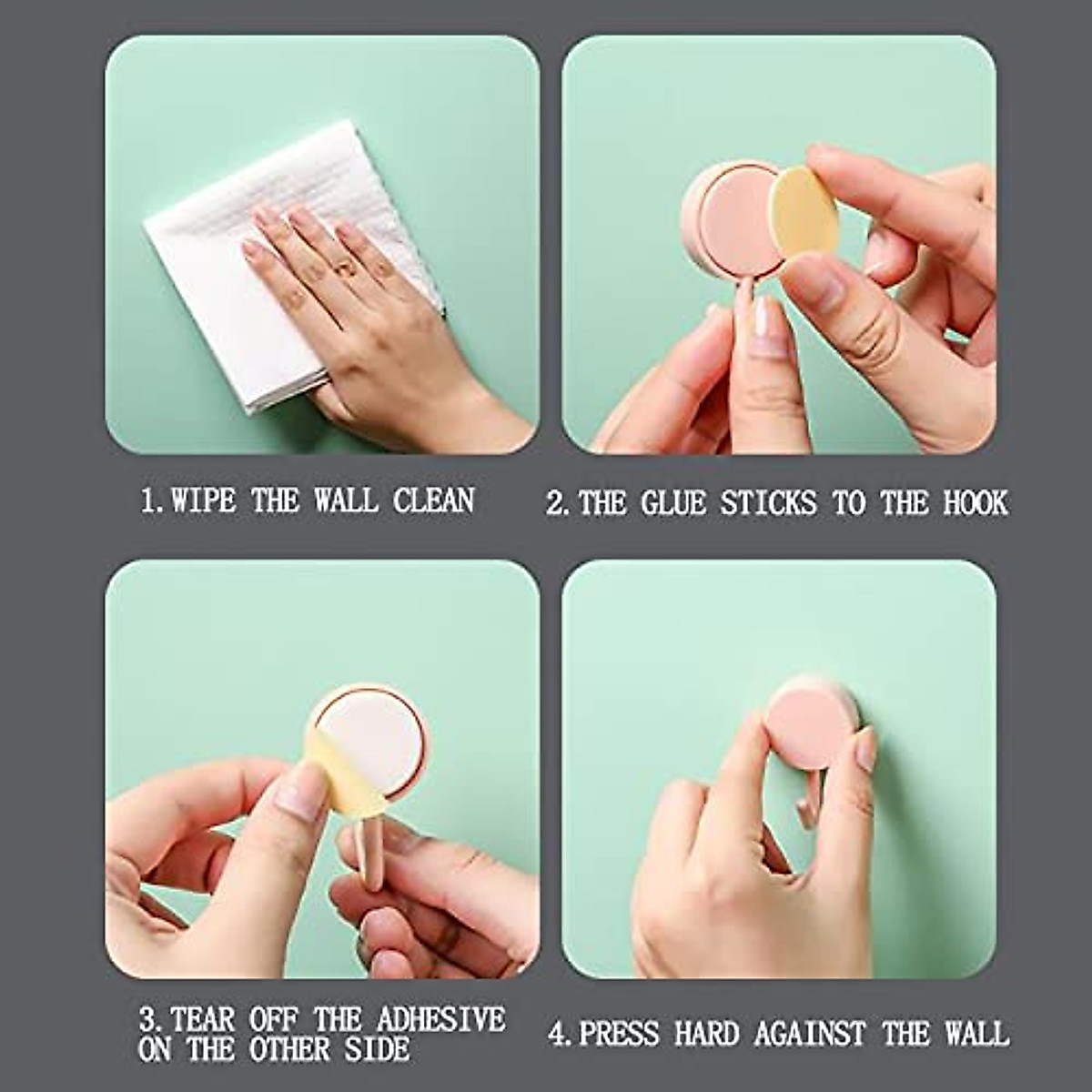 1. WIPE THE WALL CLEAN

2. THE GLUE STICKS TO THE HOOK

3. TEAR OFF THE ADHESIVE ON THE OTHER SIDE

4. PRESS HARD AGAINST THE WALL