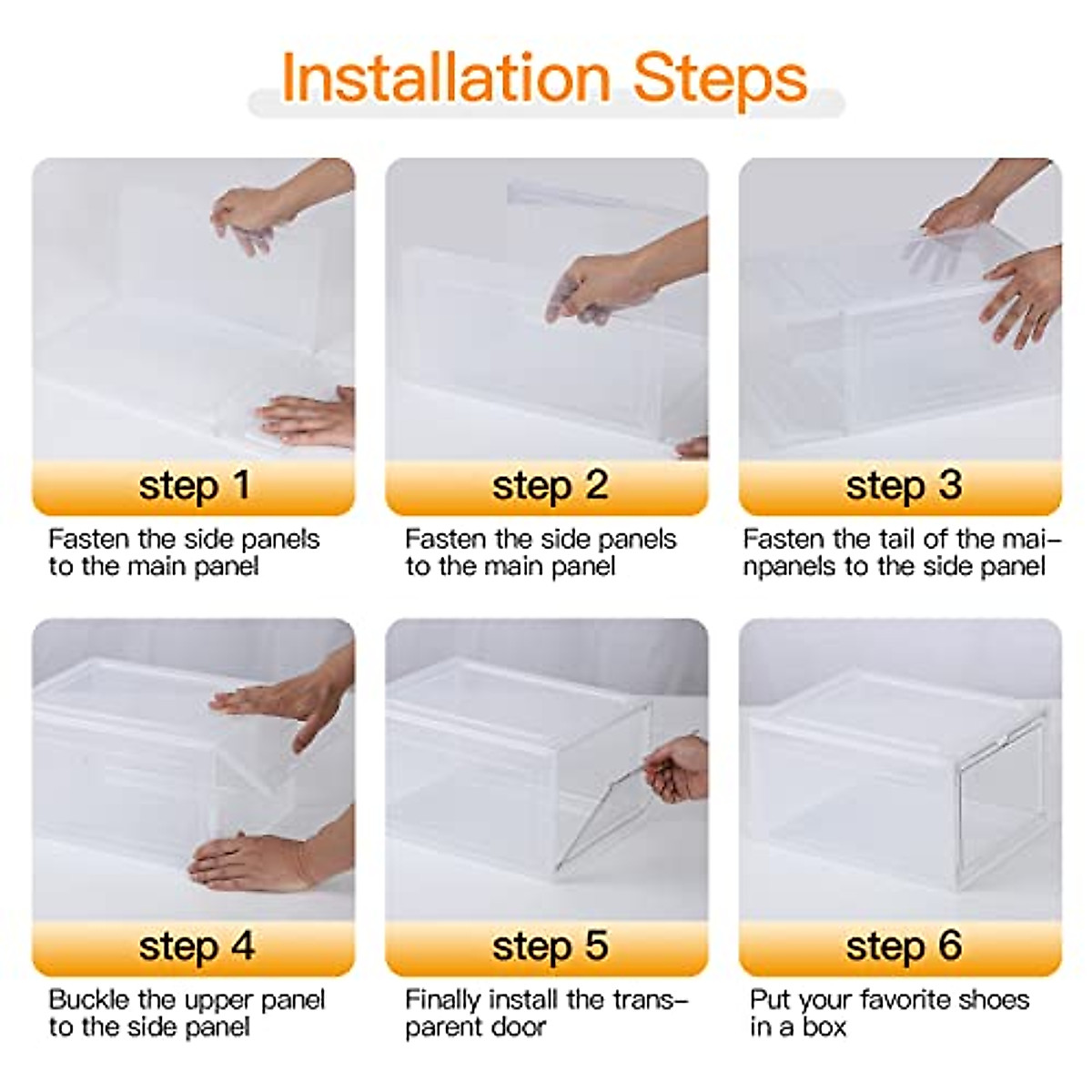 Installation Steps

step 1

Fasten the side panels to the main panel

step 2

Fasten the side panels to the main panel

step 3

Fasten the tail of the mainpanels to the side panel

step 4

Buckle the upper panel to the side panel

step 5

Finally install the transparent door

step 6

Put your favorite shoes in a box