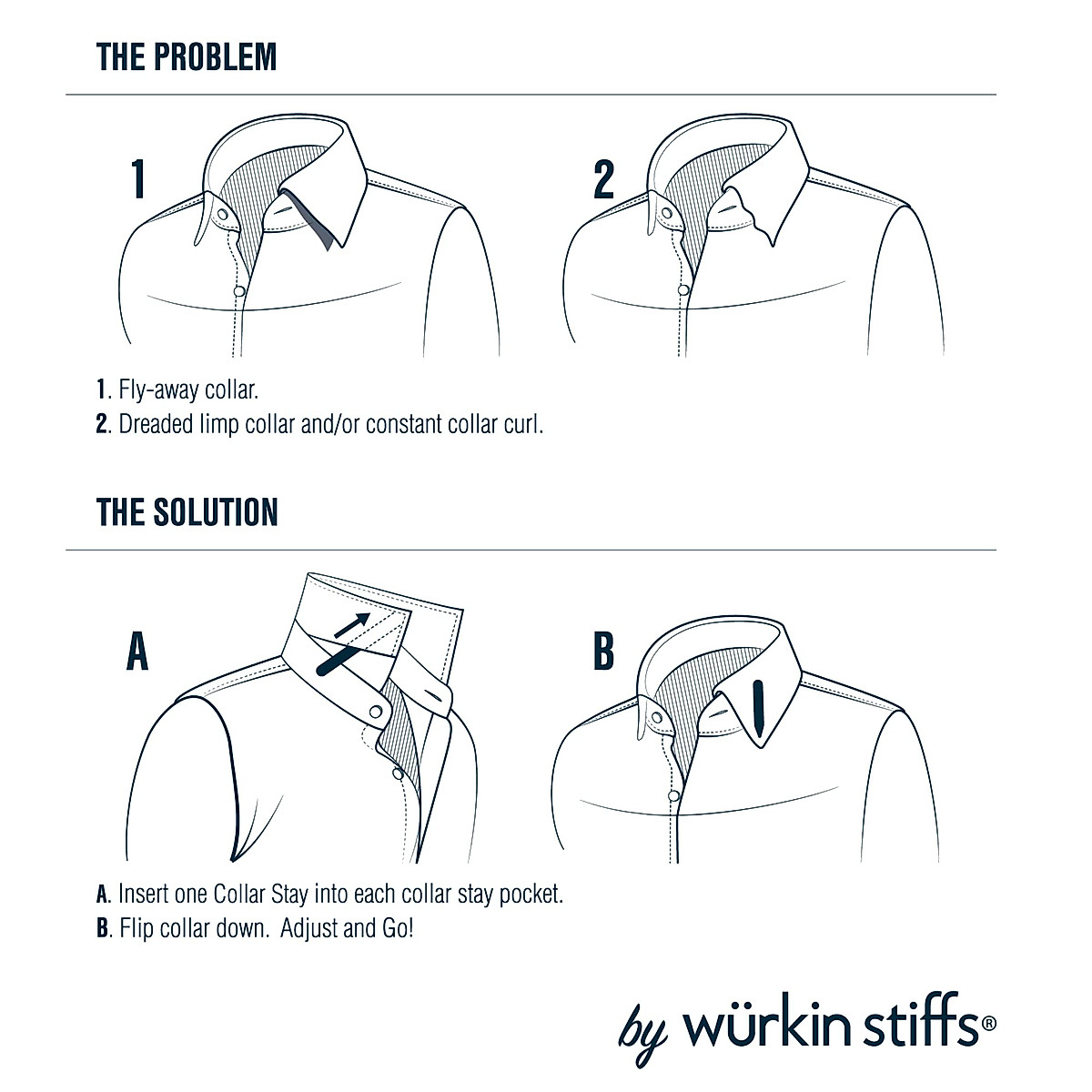 THE PROBLEM

1

2

1. Fly-away collar.
2. Dreaded limp collar and/or constant collar curl.

THE SOLUTION

A

B

A. Insert one Collar Stay into each collar stay pocket.
B. Flip collar down. Adjust and Go!

by würkin stiffs®