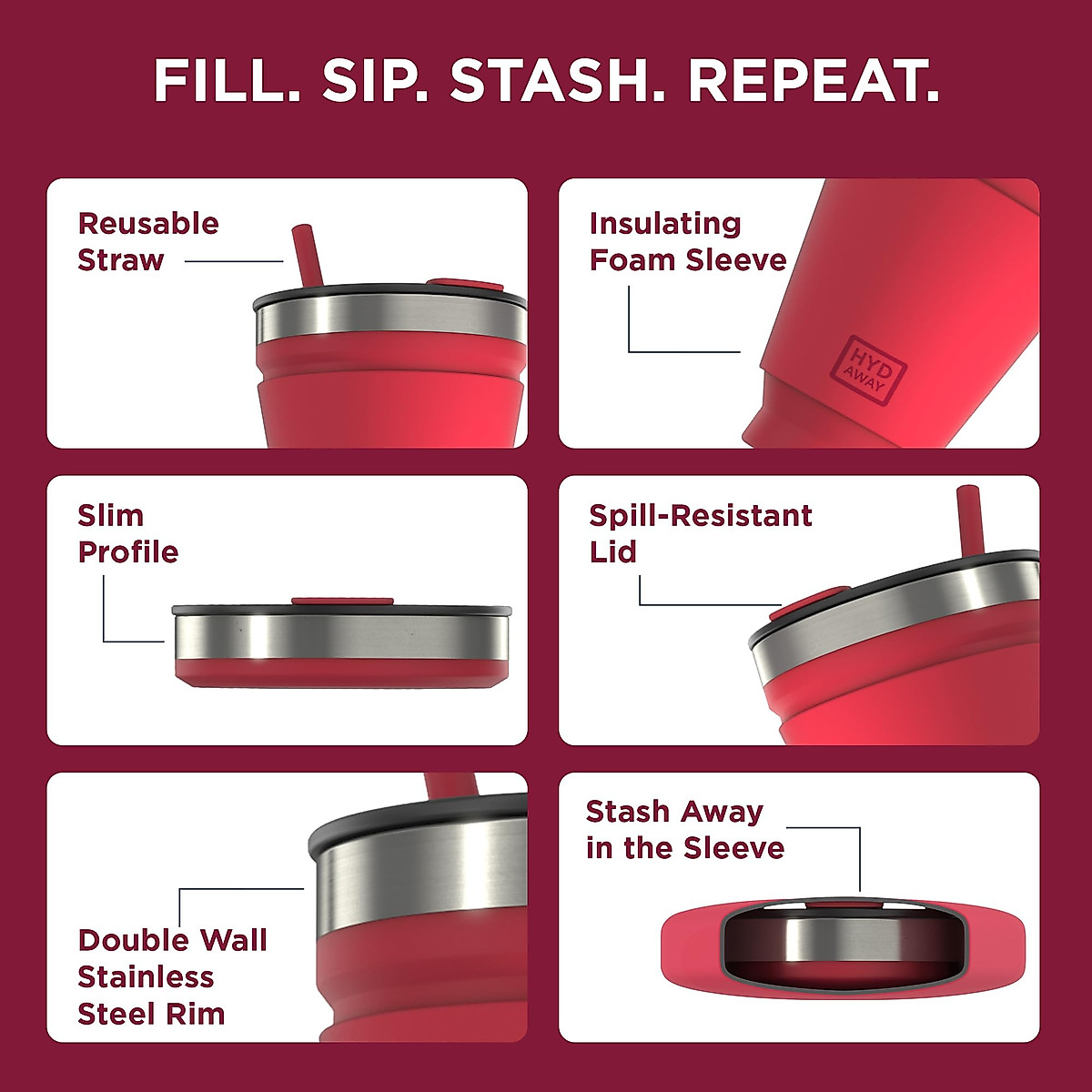 FILL. SIP. STASH. REPEAT.

Reusable Straw

Insulating Foam Sleeve

HYD AWAY

Slim Profile

Spill-Resistant Lid

Double Wall Stainless Steel Rim

Stash Away in the Sleeve