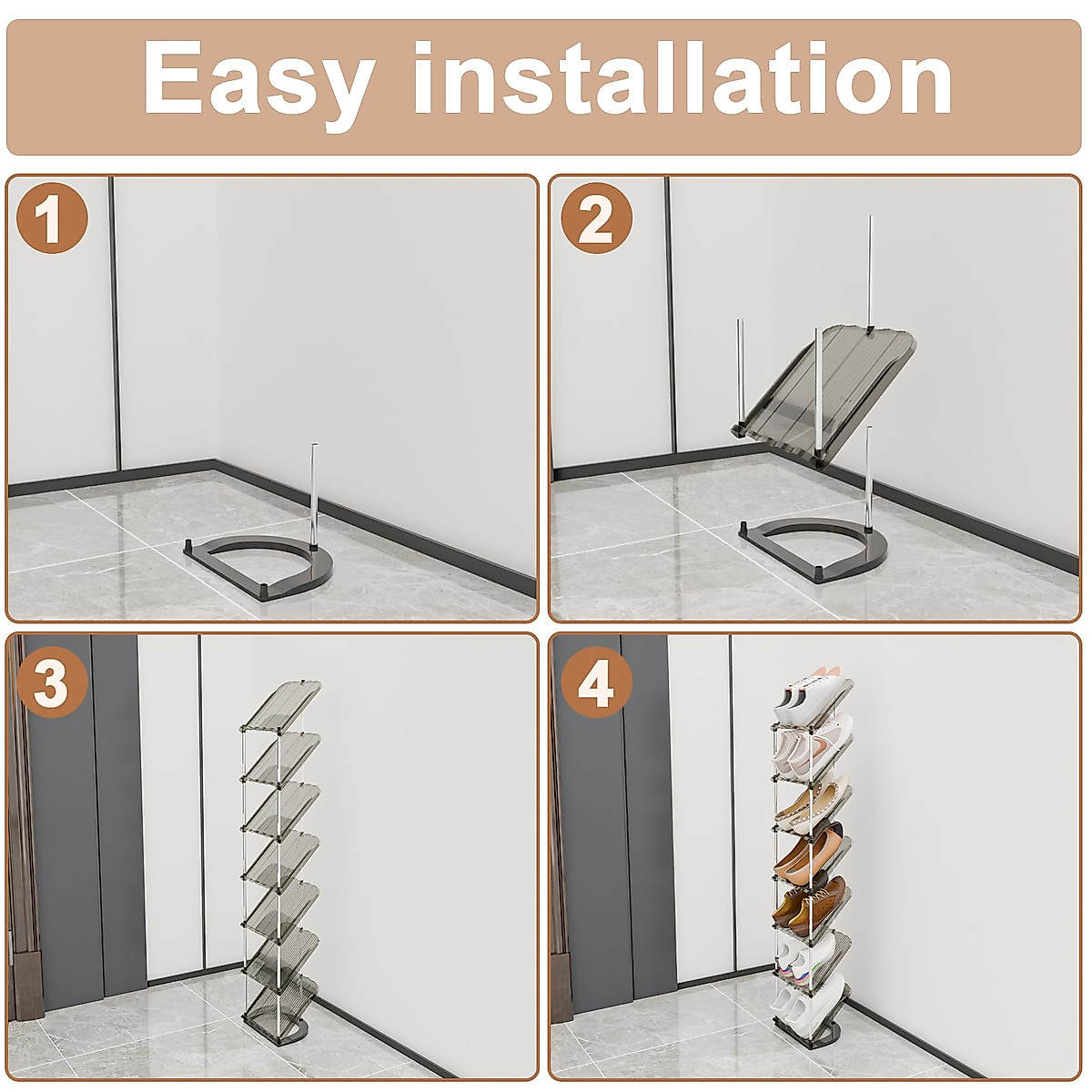 Easy installation

1

2

3

4