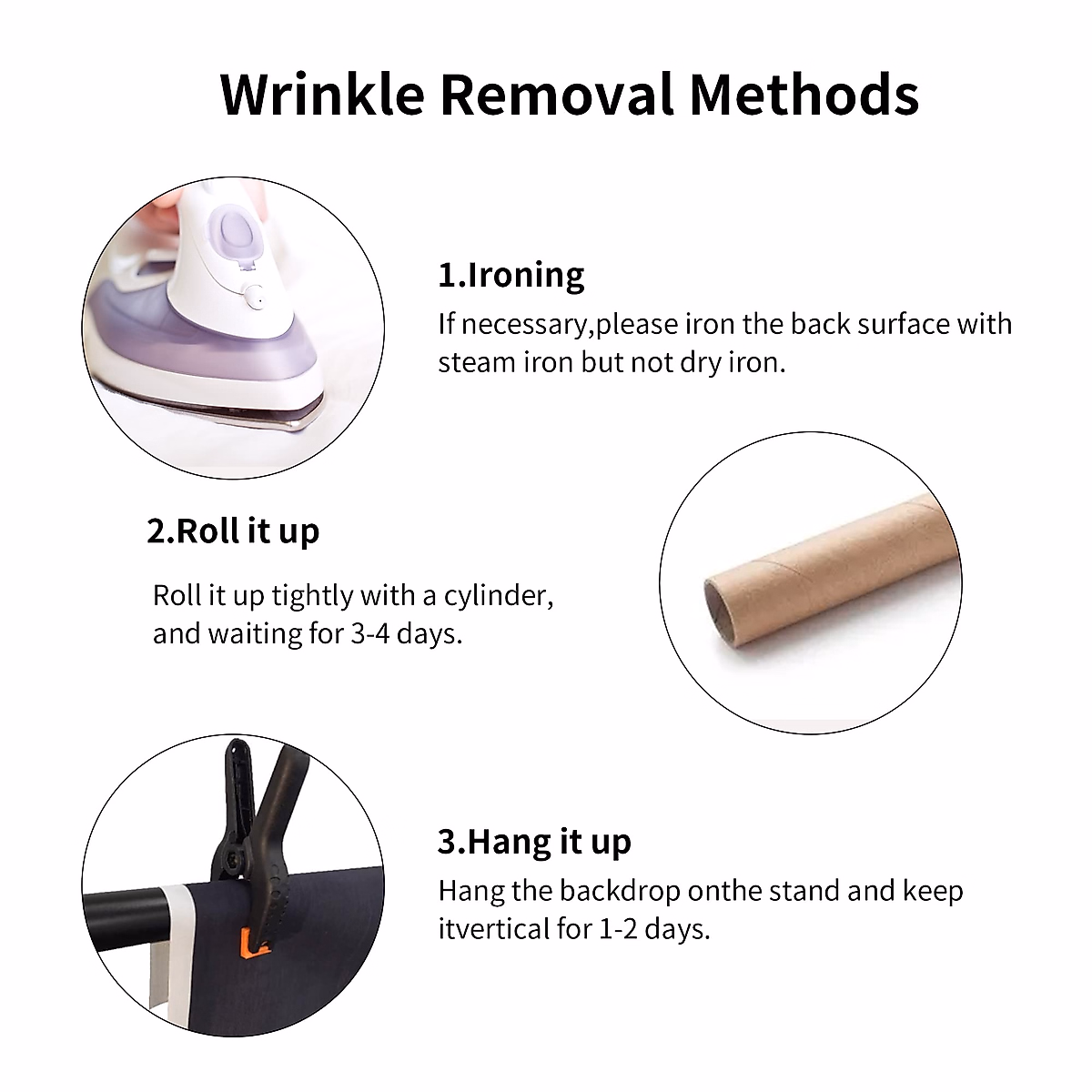 Wrinkle Removal Methods

1.Ironing

If necessary,please iron the back surface with steam iron but not dry iron.

2.Roll it up

Roll it up tightly with a cylinder, and waiting for 3-4 days.

3.Hang it up

Hang the backdrop onthe stand and keep itvertical for 1-2 days.