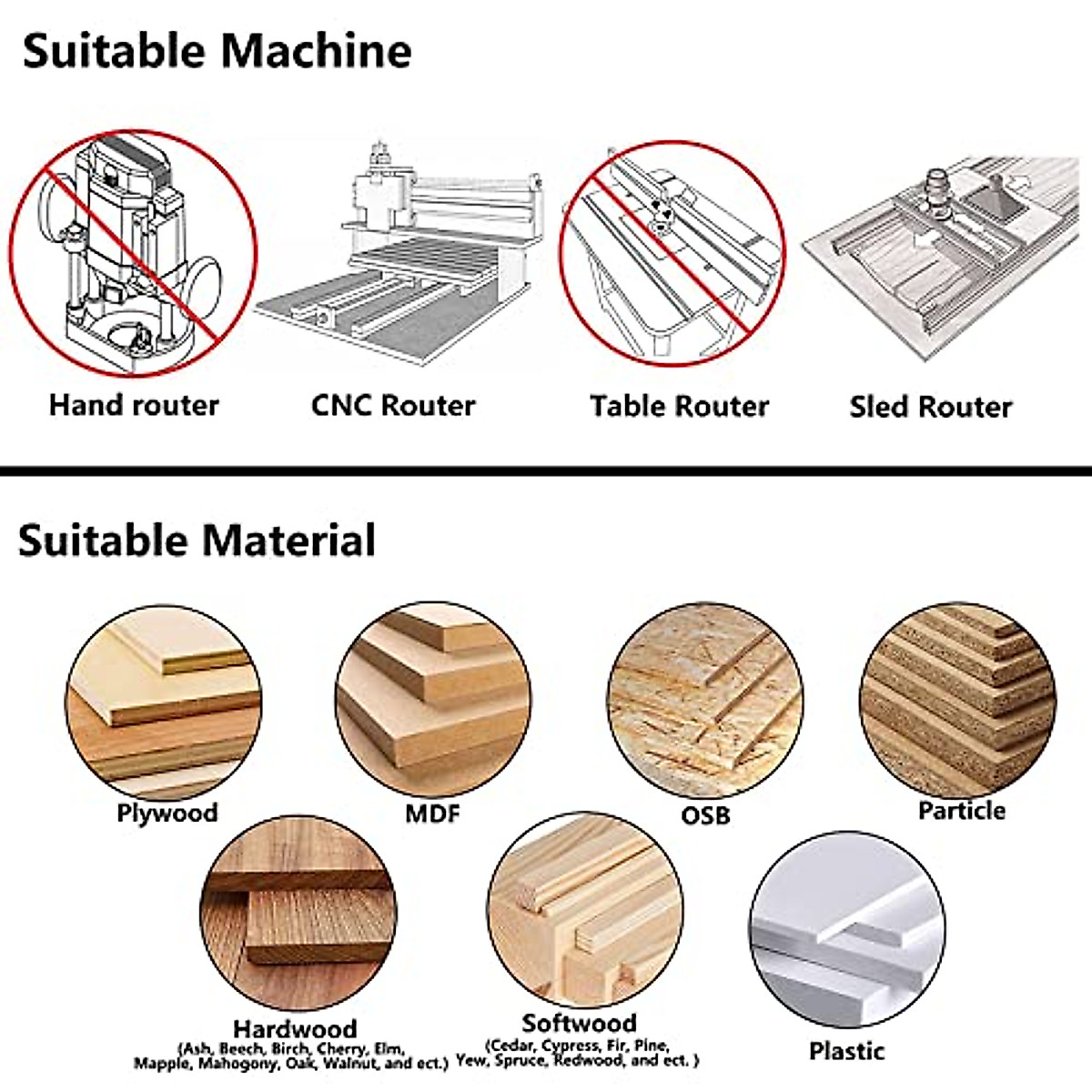 Suitable Machine

Hand router

CNC Router

Table Router

Sled Router

Suitable Material

Plywood

MDF

OSB

Particle

Hardwood
(Ash, Beech, Birch, Cherry, Elm, Mapple, Mahogony, Oak, Walnut, and ect.)

Softwood
(Cedar, Cypress, Fir, Pine, Yew, Spruce, Redwood, and ect. )

Plastic