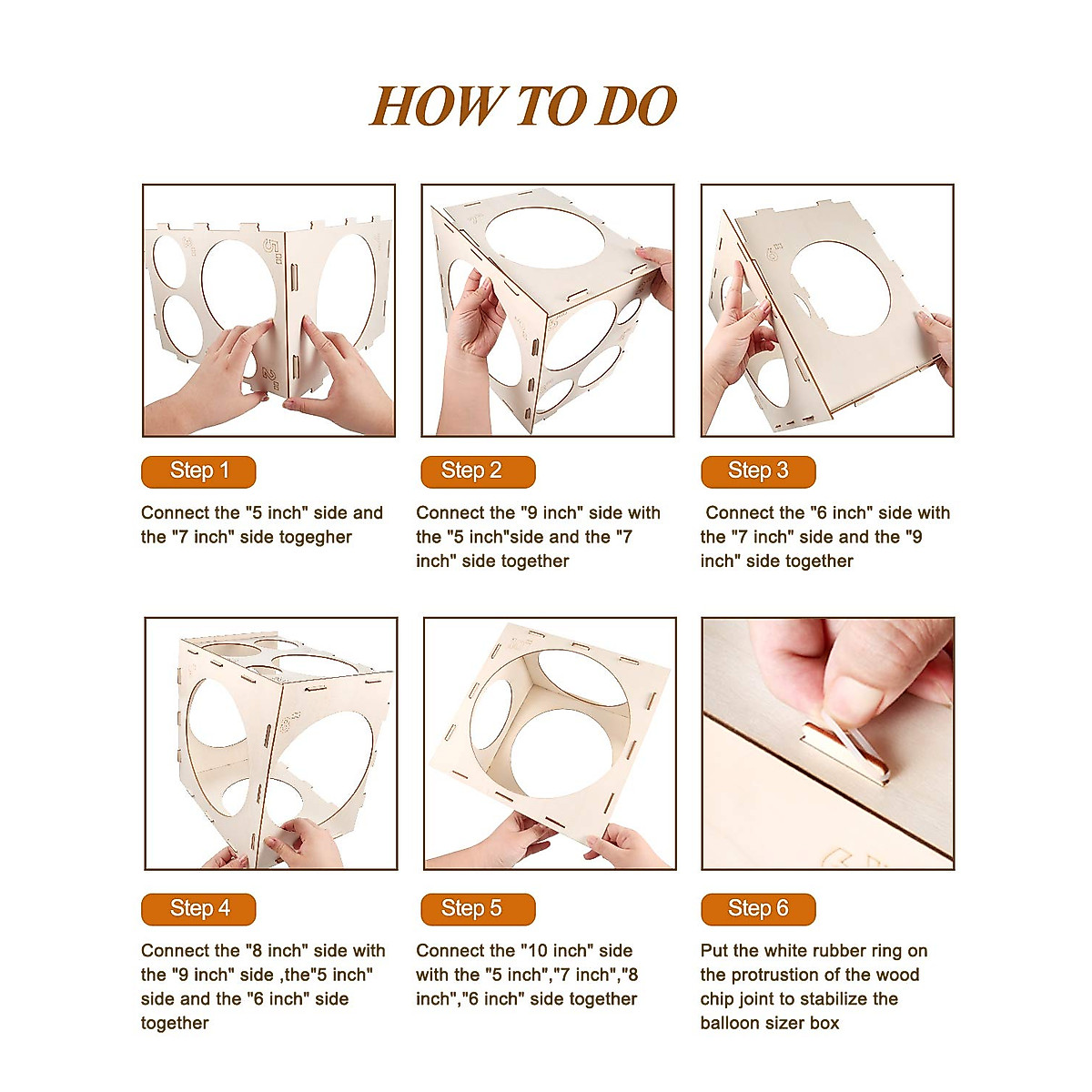 HOW TO DO

Step 1

Connect the "5 inch" side and the "7 inch" side togegher

Step 2

Connect the "9 inch" side with the "5 inch"side and the "7 inch" side together

Step 3

Connect the "6 inch" side with the "7 inch" side and the "9 inch" side together

Step 4

Connect the "8 inch" side with the "9 inch" side ,the"5 inch" side and the "6 inch" side together

Step 5

Connect the "10 inch" side with the "5 inch","7 inch","8 inch","6 inch" side together

Step 6

Put the white rubber ring on the protrustion of the wood chip joint to stabilize the balloon sizer box