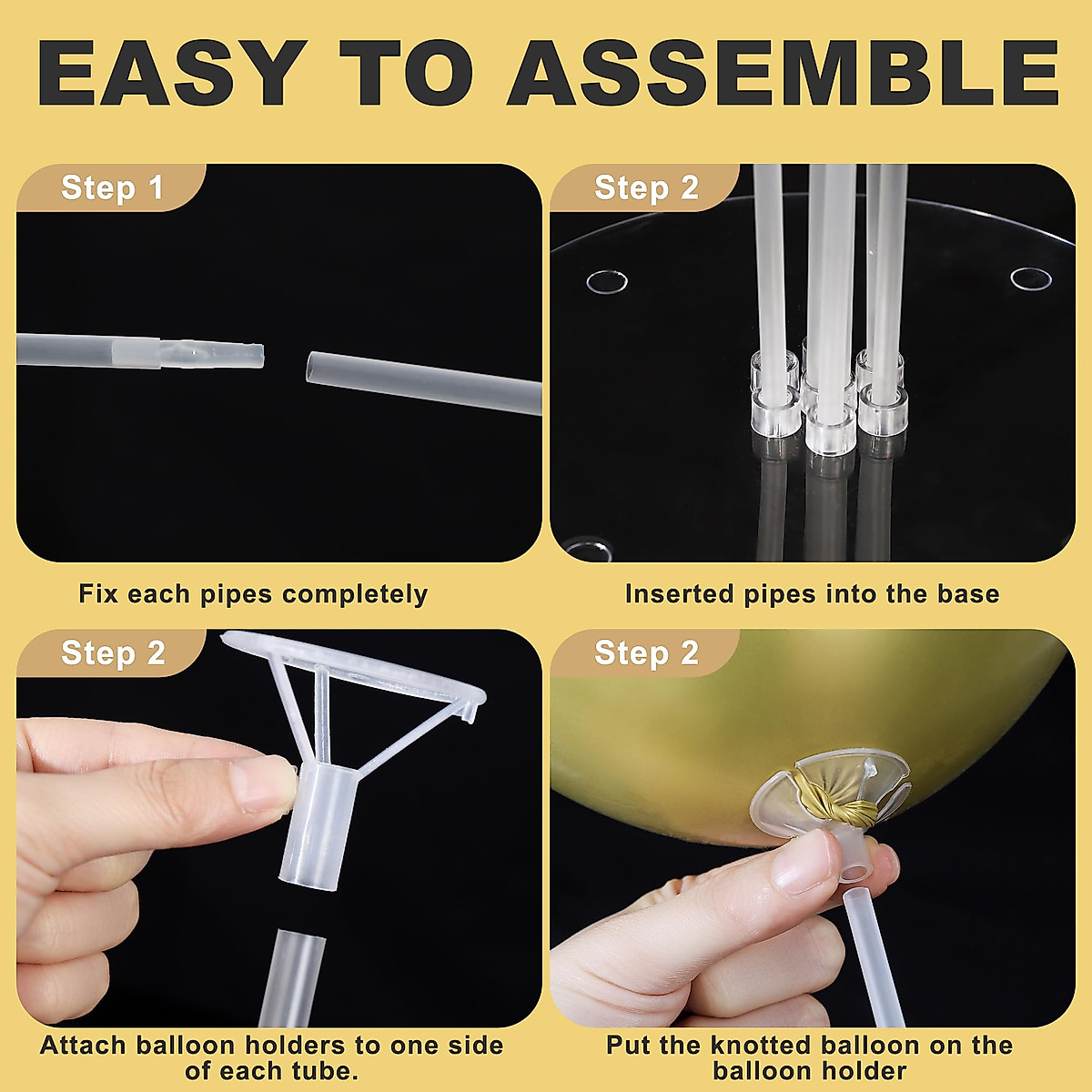 EASY TO ASSEMBLE

Step 1

Fix each pipes completely

Step 2

Inserted pipes into the base

Step 2

Attach balloon holders to one side of each tube.

Step 2

Put the knotted balloon on the balloon holder