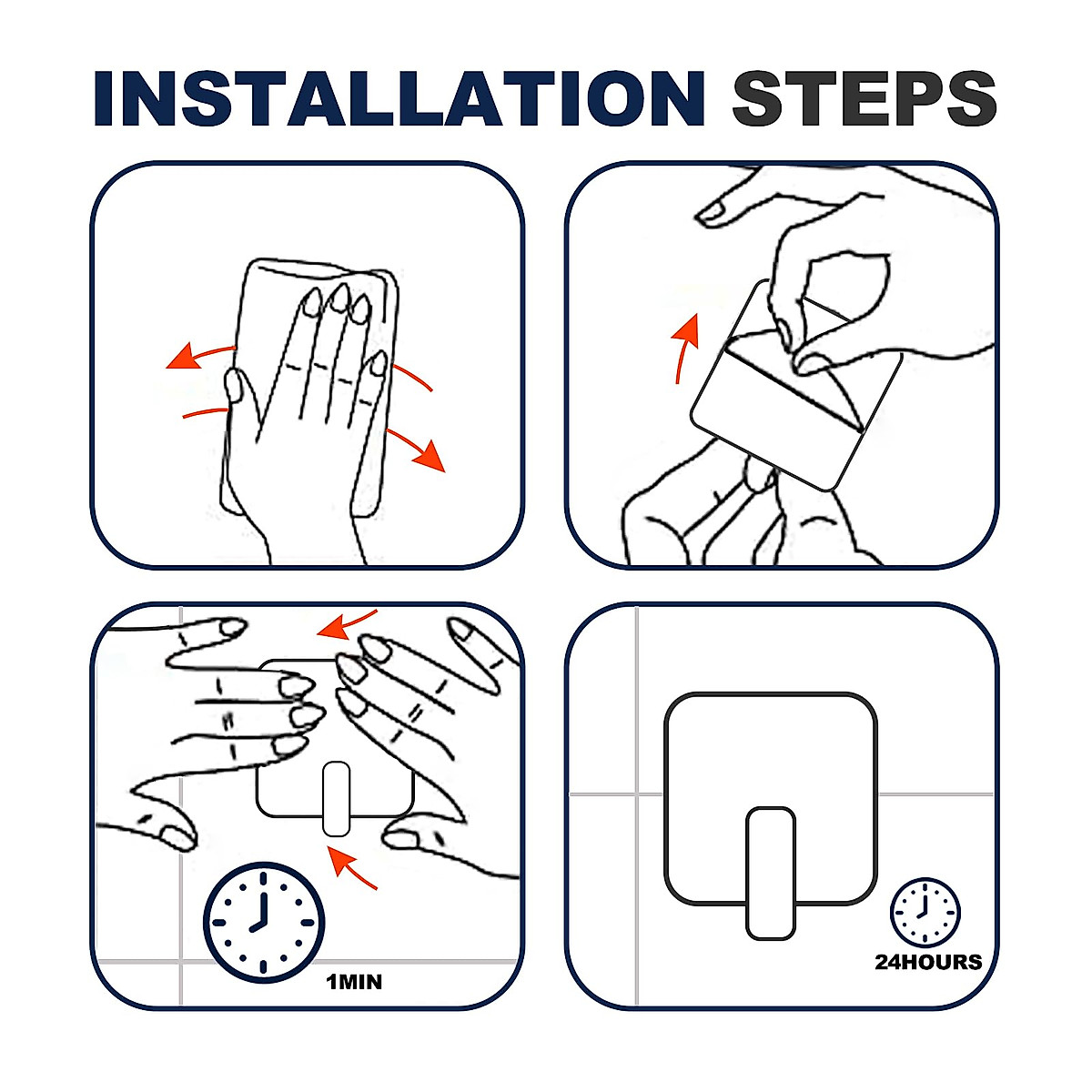 INSTALLATION STEPS

1MIN

24HOURS