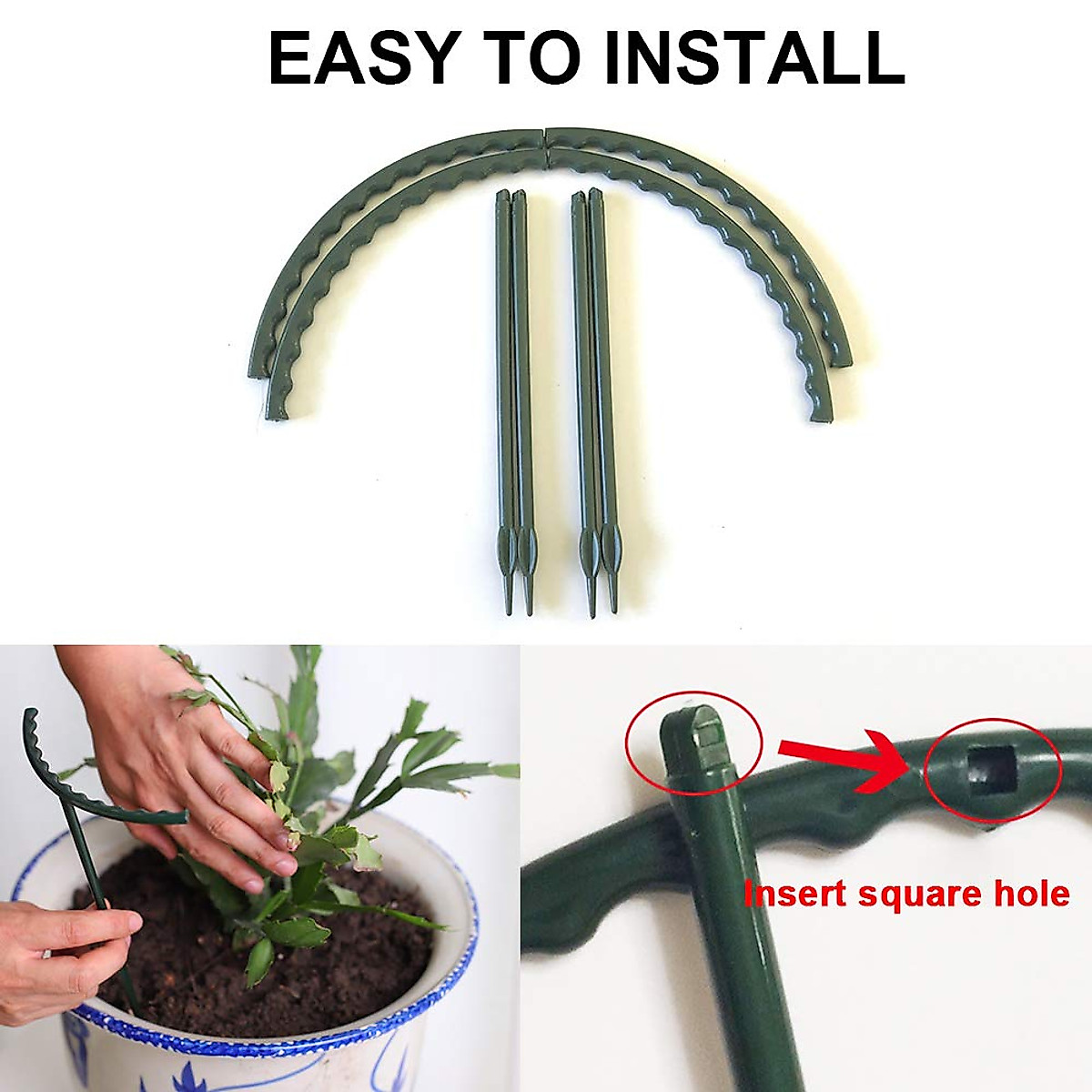 EASY TO INSTALL

Insert square hole