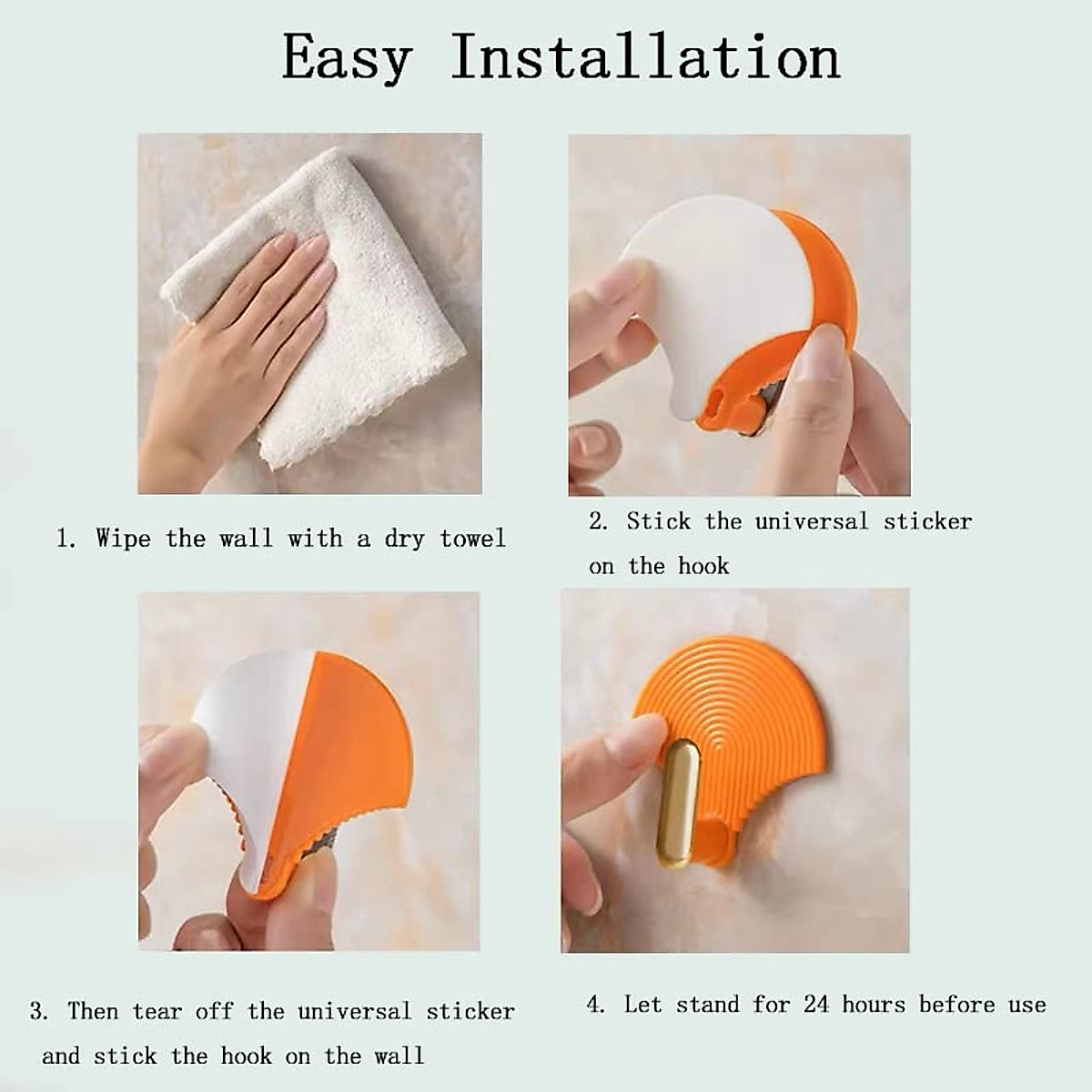 Easy Installation

1. Wipe the wall with a dry towel

2. Stick the universal sticker on the hook

3. Then tear off the universal sticker and stick the hook on the wall

4. Let stand for 24 hours before use