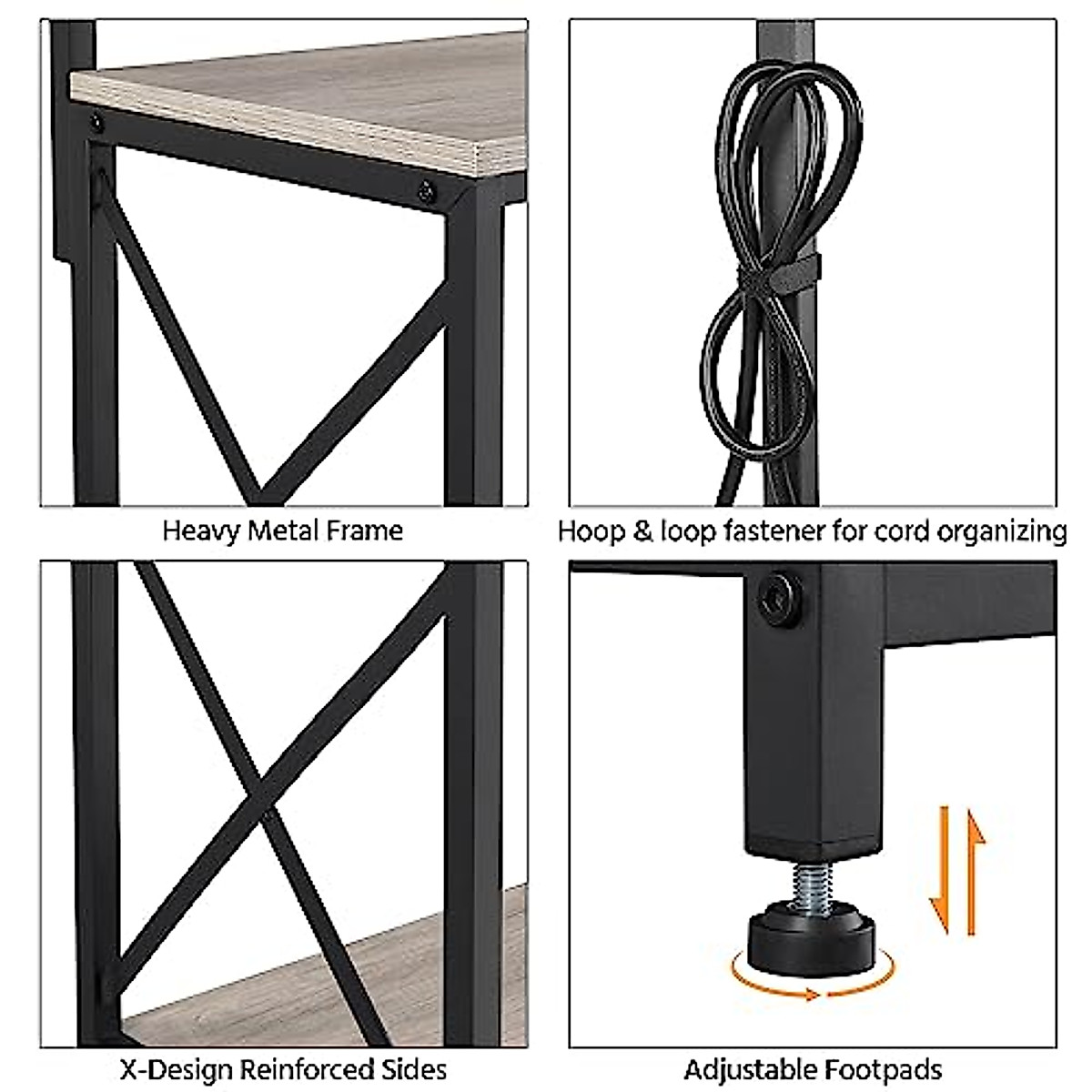 Heavy Metal Frame

Hoop & loop fastener for cord organizing

X-Design Reinforced Sides

Adjustable Footpads