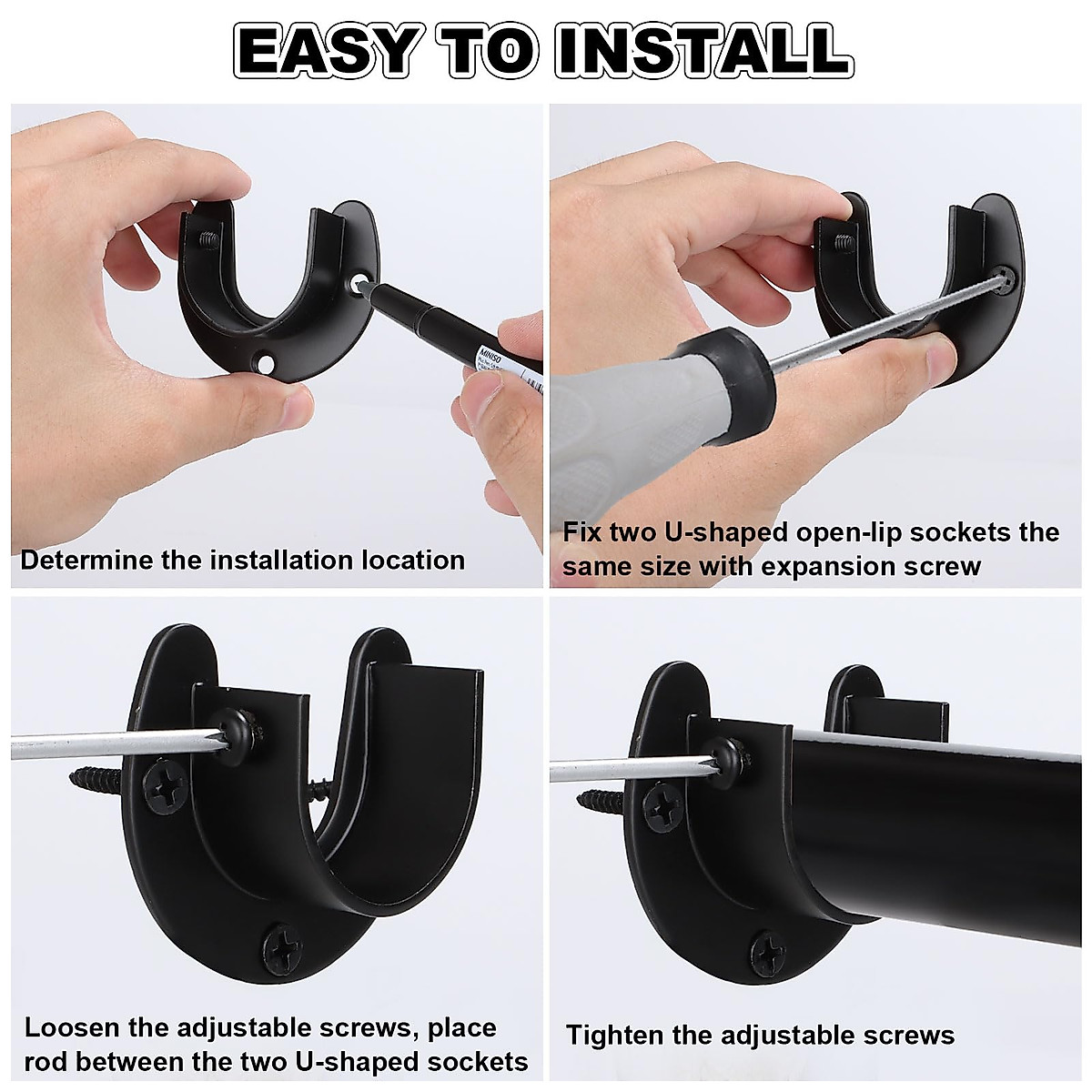 EASY TO INSTALL

MINISO

Determine the installation location

Fix two U-shaped open-lip sockets the same size with expansion screw

Loosen the adjustable screws, place rod between the two U-shaped sockets

Tighten the adjustable screws