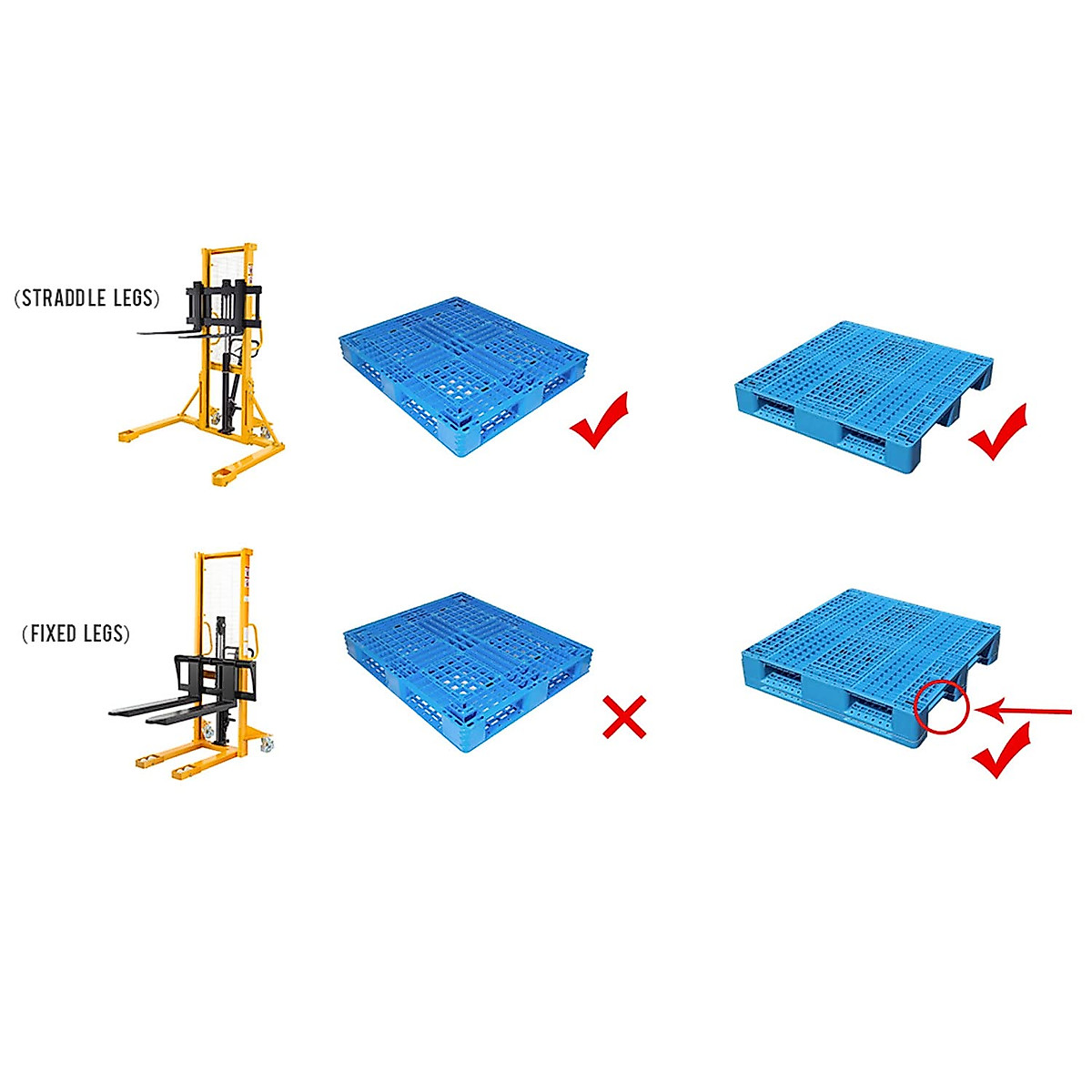 (STRADDLE LEGS)

(FIXED LEGS)