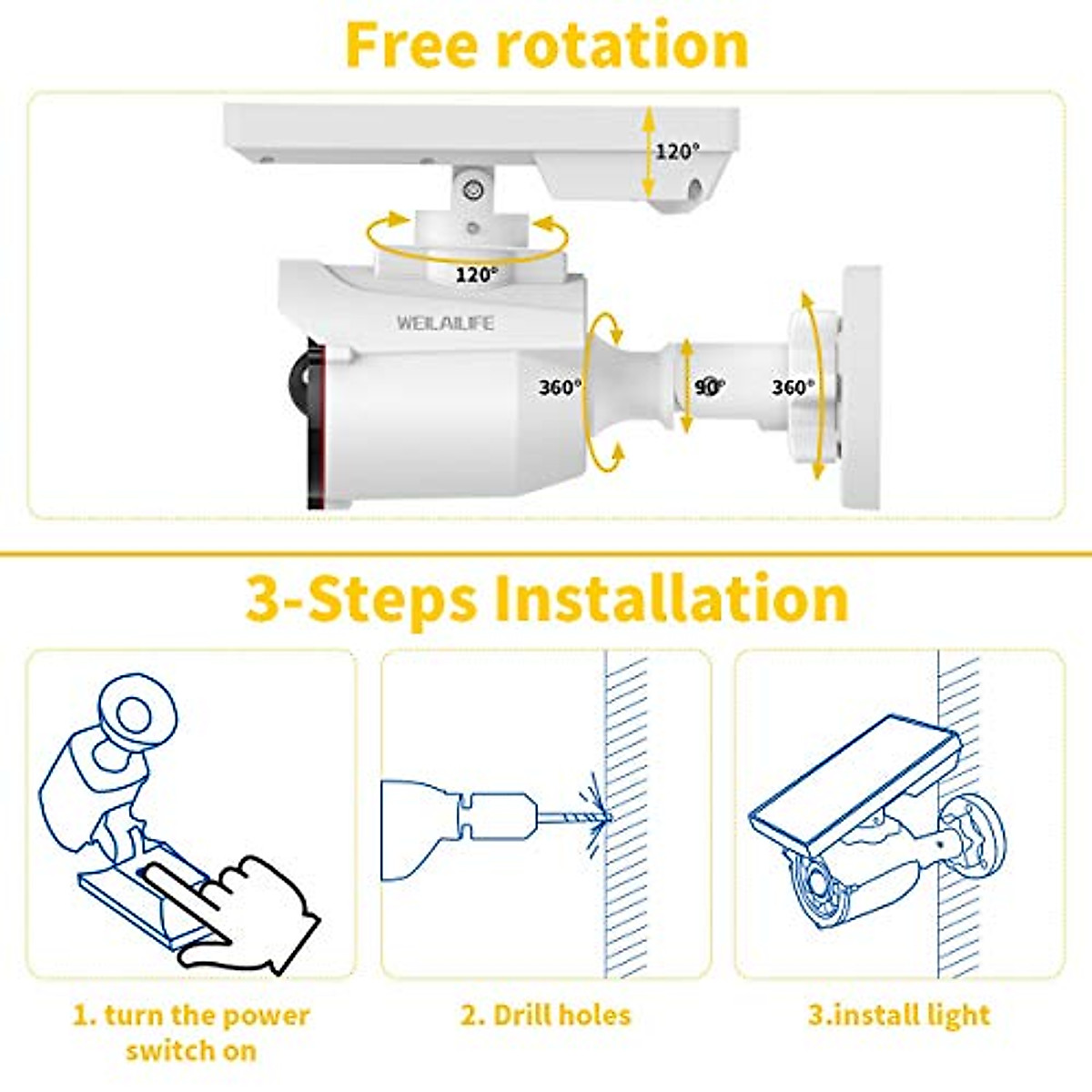 Free rotation

120°

120°

WEILAILIFE

360°

90°

360°

3-Steps Installation

1. turn the power switch on

2. Drill holes

3.install light