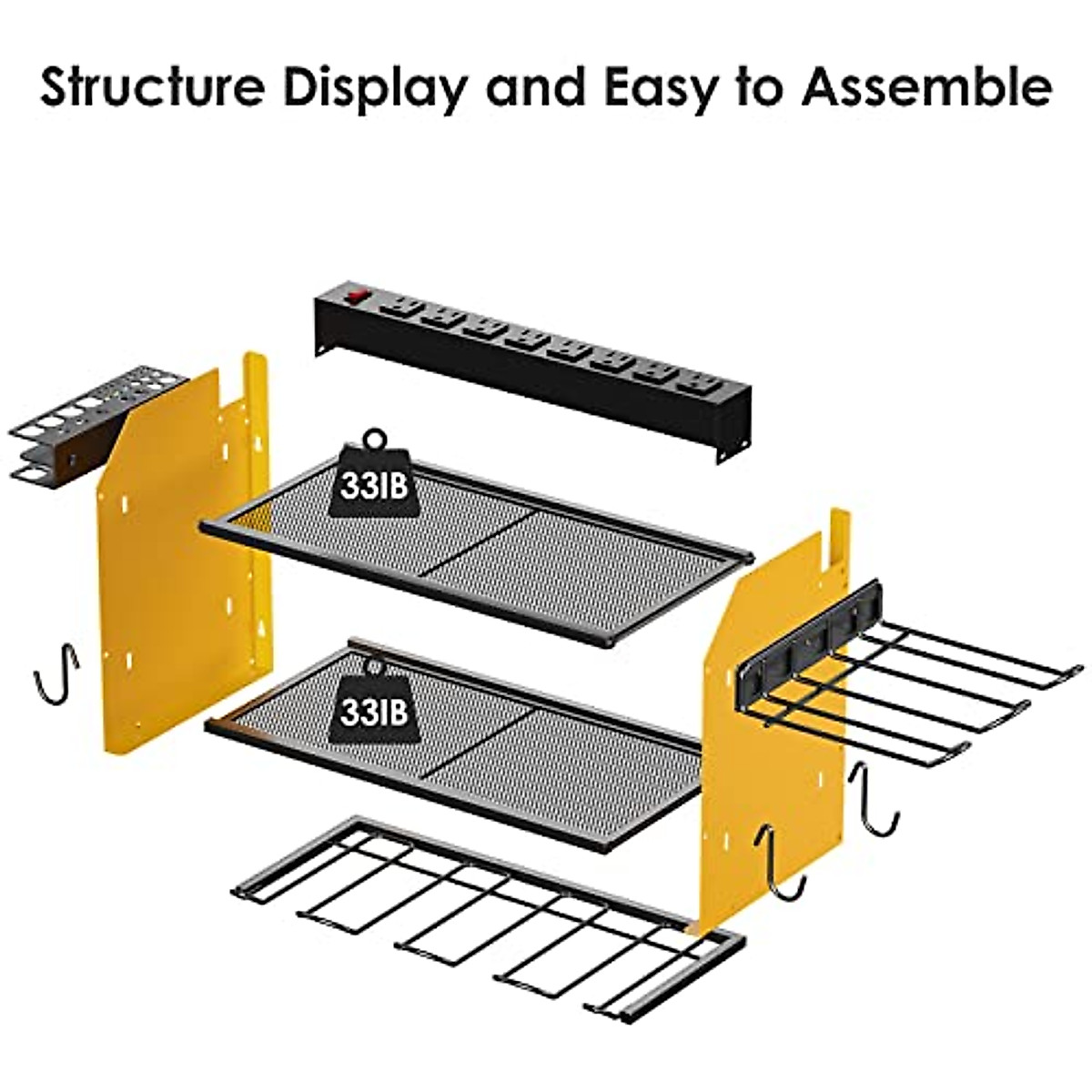 Structure Display and Easy to Assemble

33IB

33IB