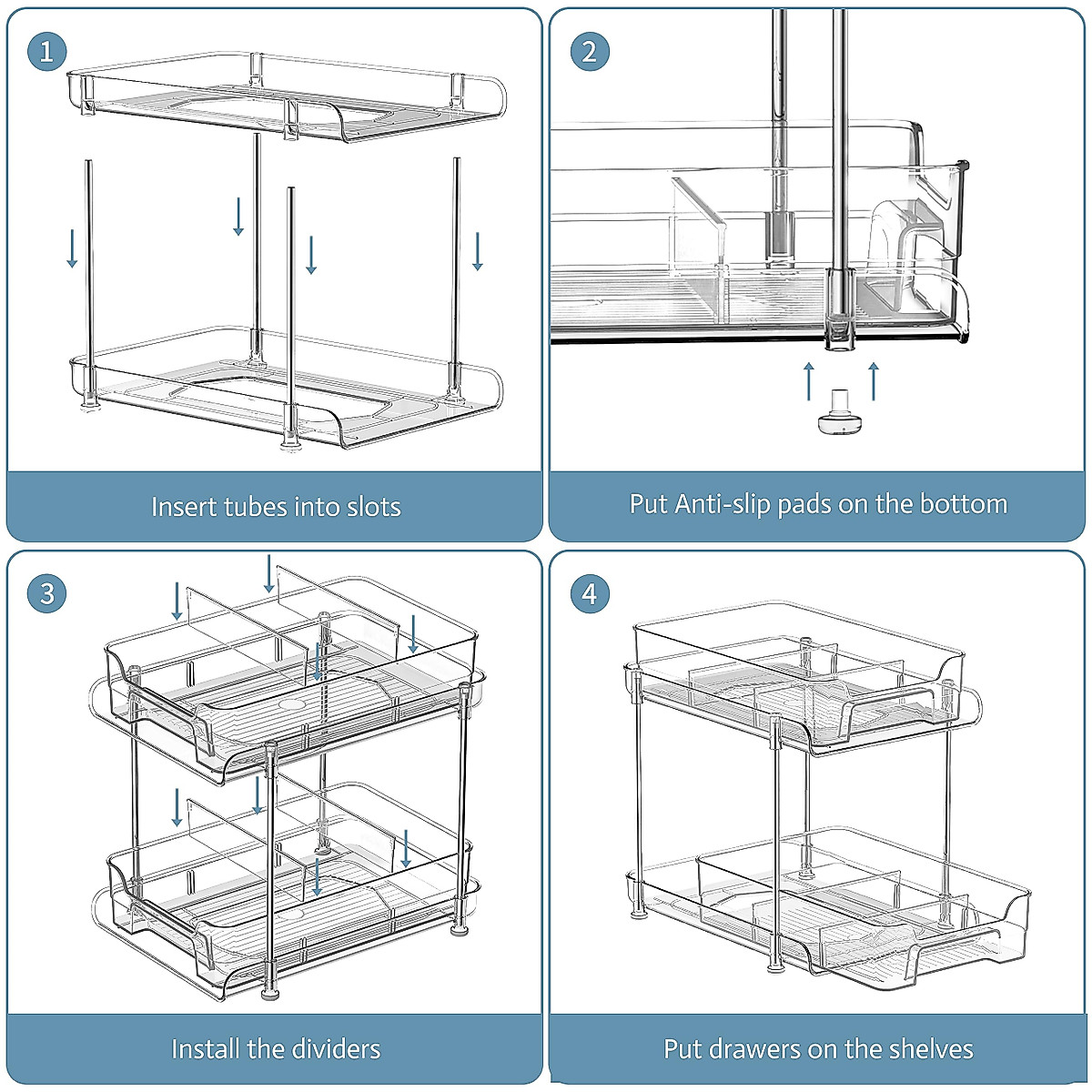 1

Insert tubes into slots

2

Put Anti-slip pads on the bottom

3

Install the dividers

4

Put drawers on the shelves