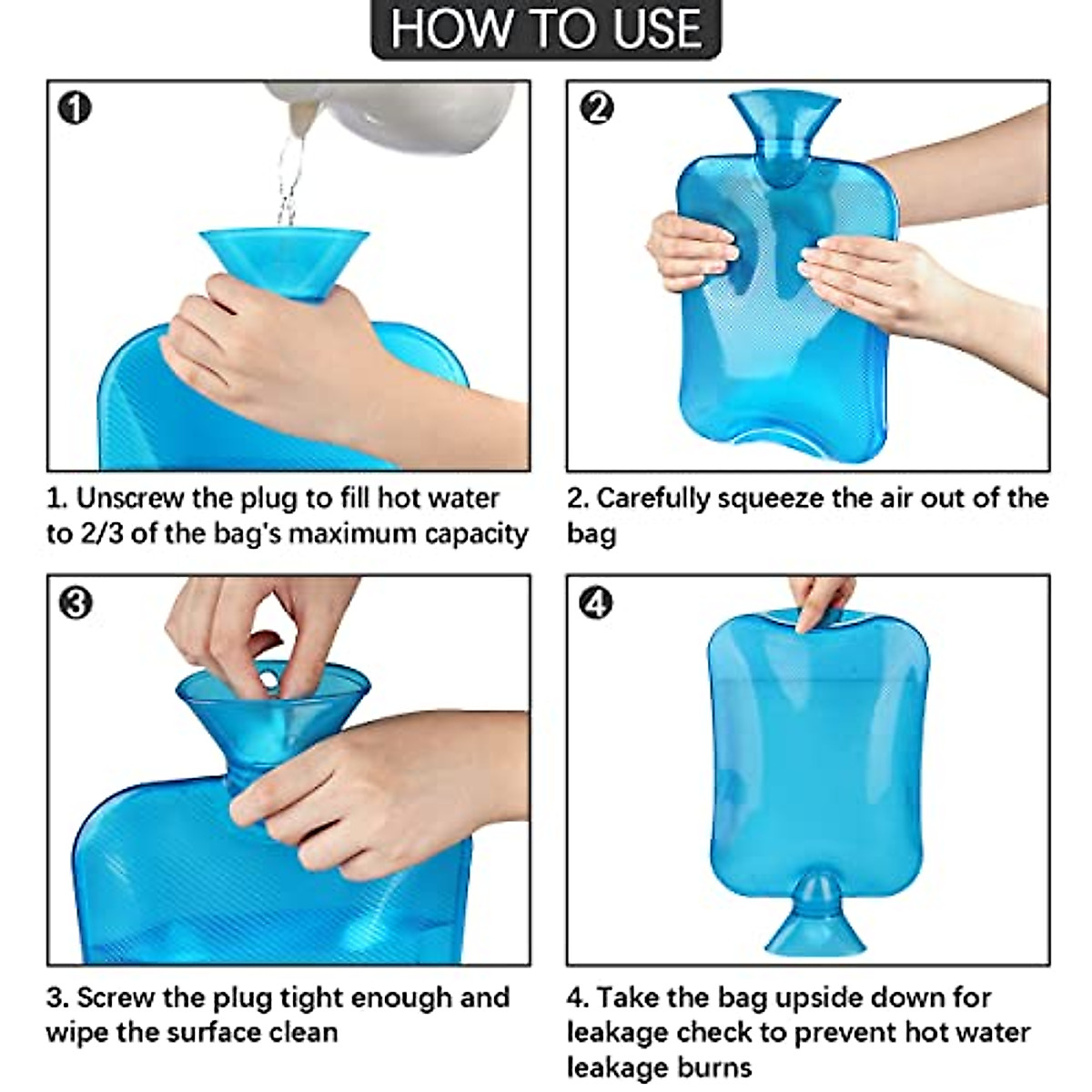 HOW TO USE

❶

1. Unscrew the plug to fill hot water to 2/3 of the bag's maximum capacity

❷

2. Carefully squeeze the air out of the bag

❸

3. Screw the plug tight enough and wipe the surface clean

❹

4. Take the bag upside down for leakage check to prevent hot water leakage burns