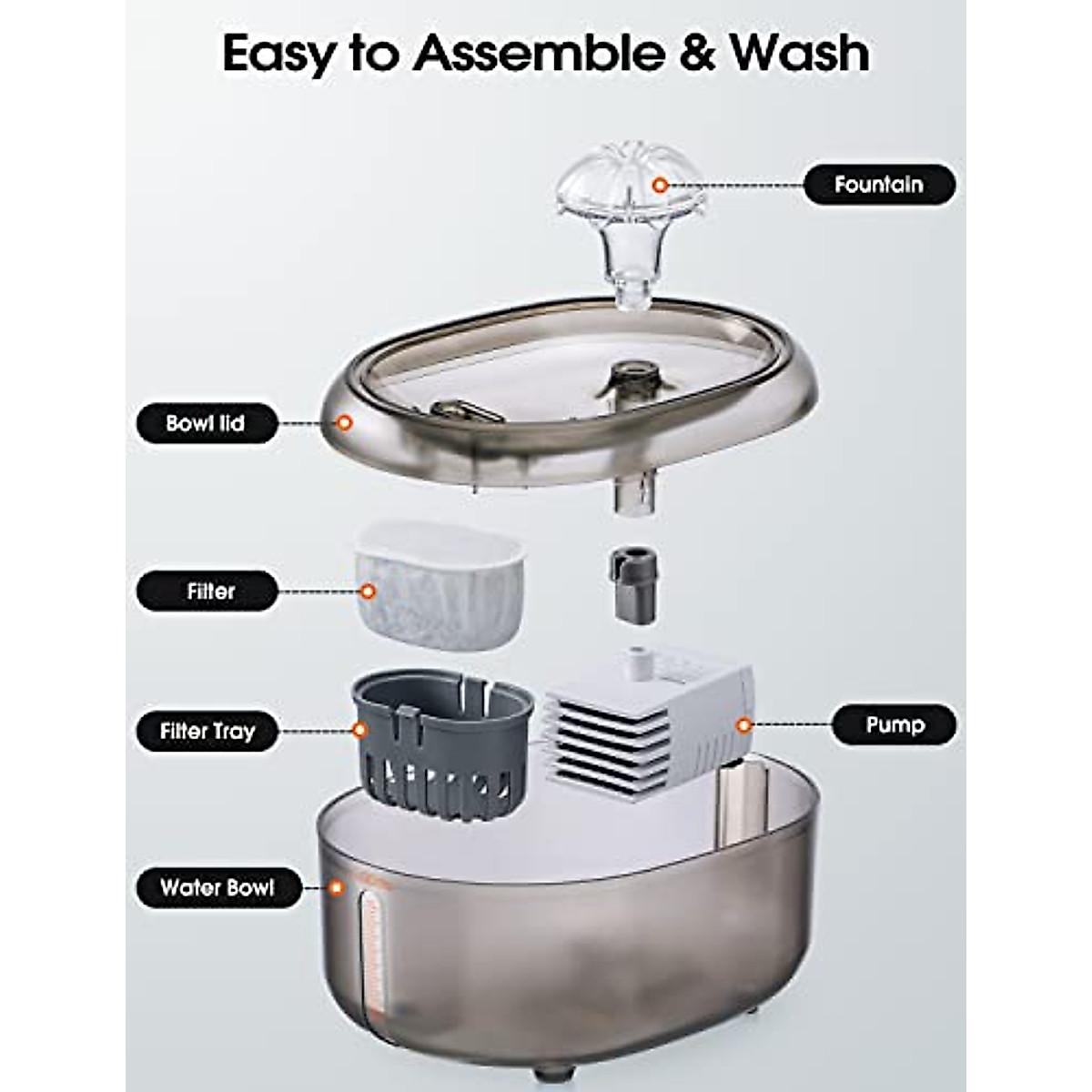 Easy to Assemble & Wash

Fountain

Bowl lid

Filter

Filter Tray

Pump

Water Bowl