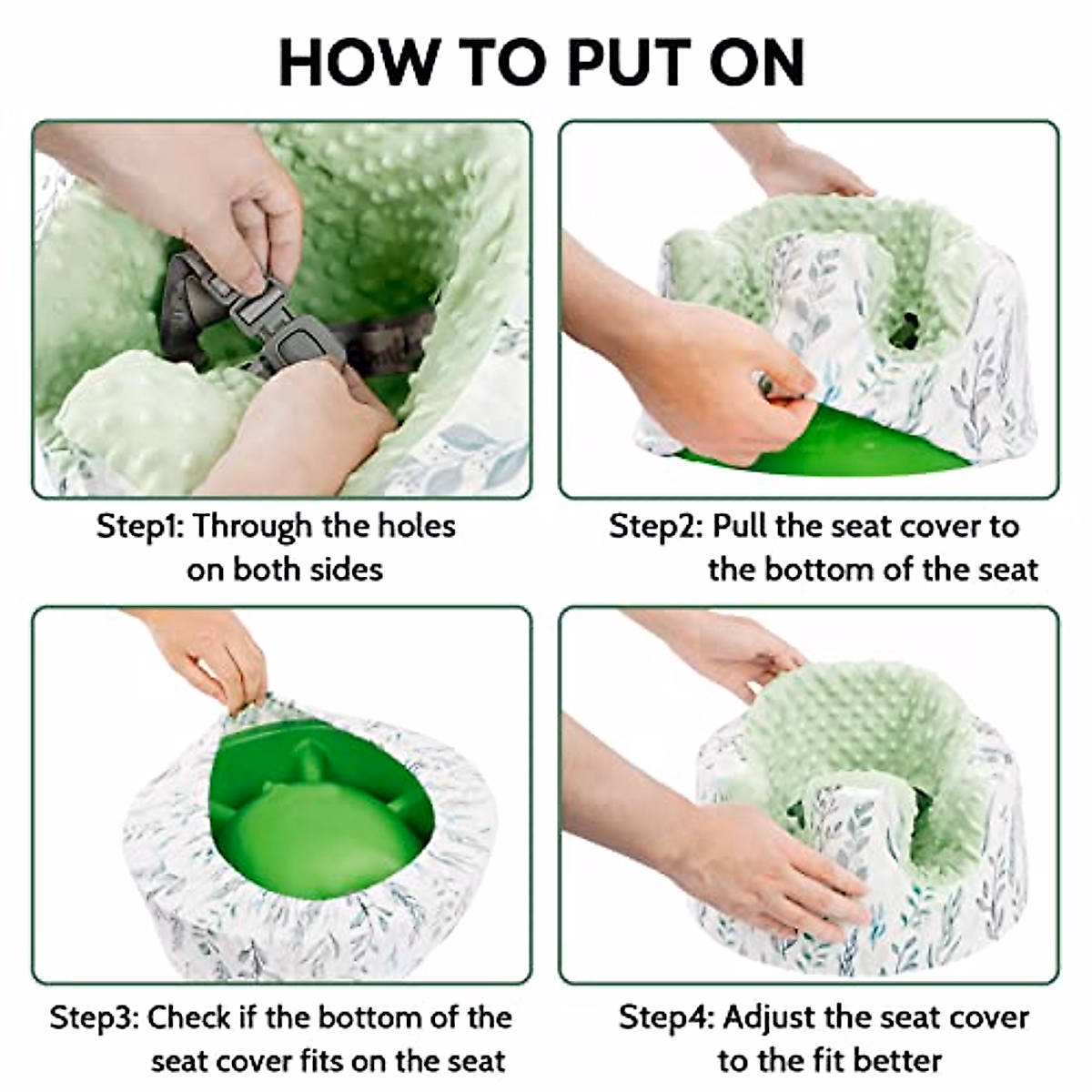 HOW TO PUT ON

Step1: Through the holes on both sides

Step2: Pull the seat cover to the bottom of the seat

Step3: Check if the bottom of the seat cover fits on the seat

Step4: Adjust the seat cover to the fit better