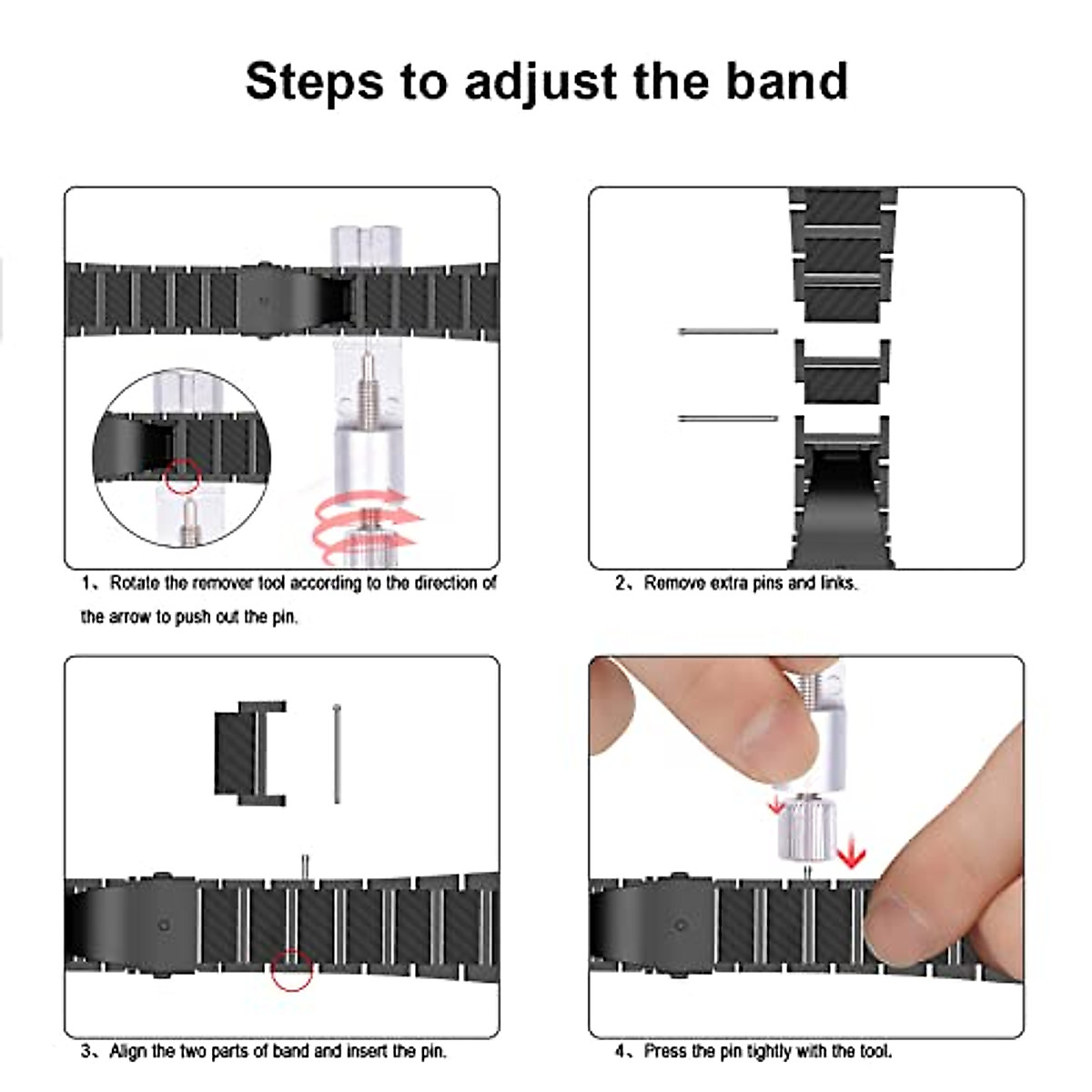 Steps to adjust the band

1、Rotate the remover tool according to the direction of the arrow to push out the pin.

2、Remove extra pins and links.

3、Align the two parts of band and insert the pin.

4、Press the pin tightly with the tool.