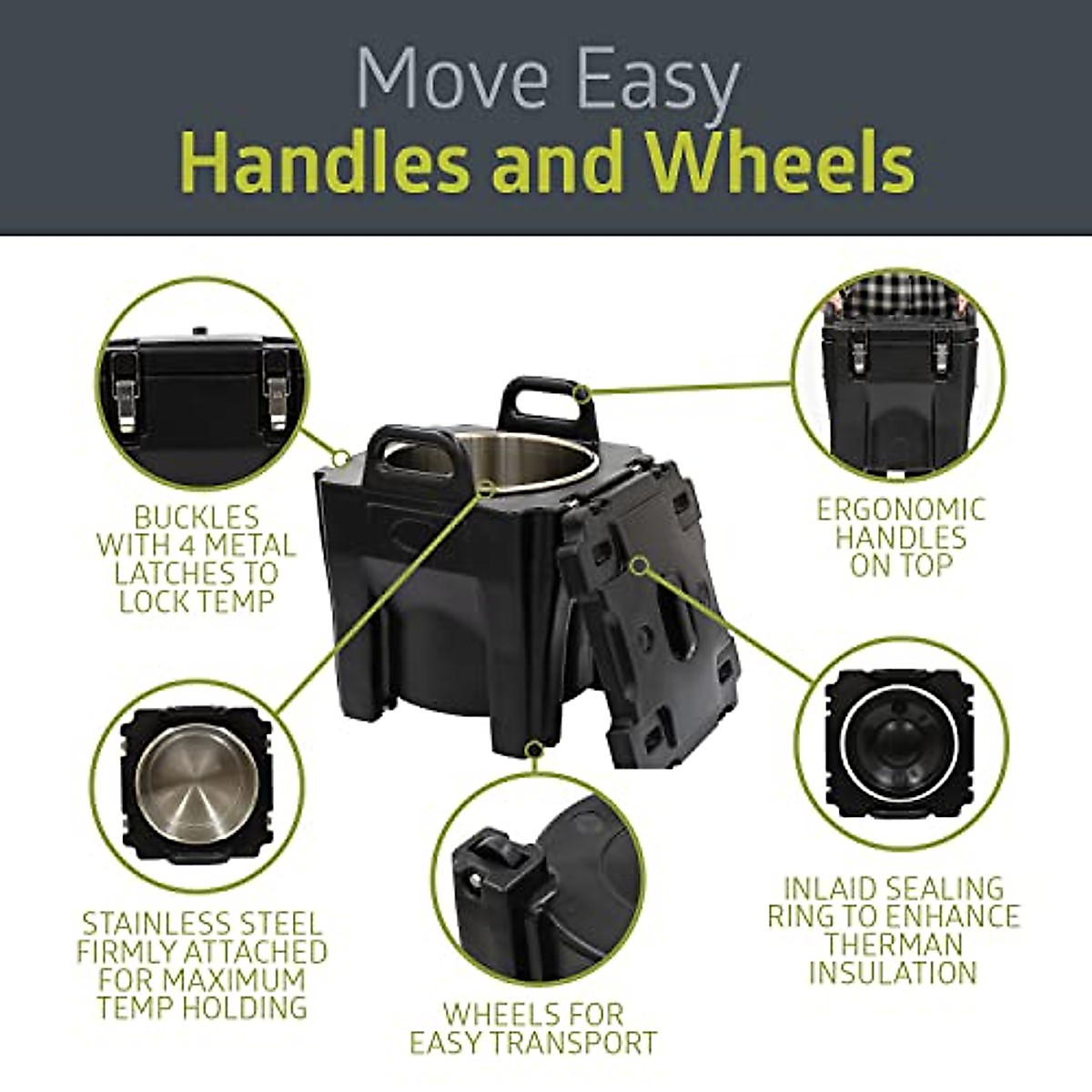 Move Easy
Handles and Wheels

BUCKLES WITH 4 METAL LATCHES TO LOCK TEMP

ERGONOMIC HANDLES ON TOP

STAINLESS STEEL FIRMLY ATTACHED FOR MAXIMUM TEMP HOLDING

WHEELS FOR EASY TRANSPORT

INLAID SEALING RING TO ENHANCE THERMAN INSULATION