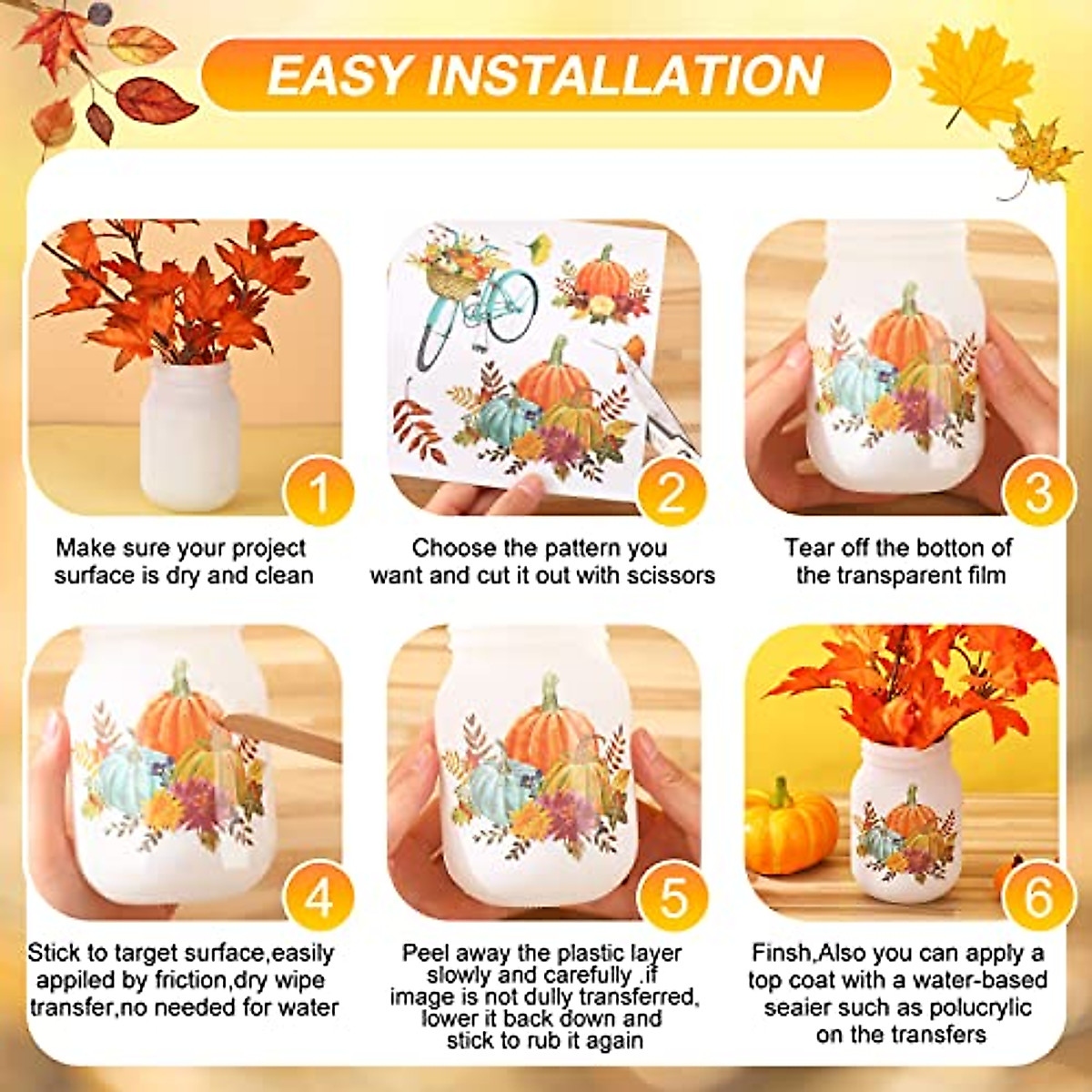 EASY INSTALLATION

1

Make sure your project surface is dry and clean

2

Choose the pattern you want and cut it out with scissors

3

Tear off the botton of the transparent film

4

Stick to target surface,easily appiled by friction,dry wipe transfer,no needed for water

5

Peel away the plastic layer slowly and carefully .if image is not dully transferred, lower it back down and stick to rub it again

6

Finsh,Also you can apply a top coat with a water-based seaier such as polucrylic on the transfers