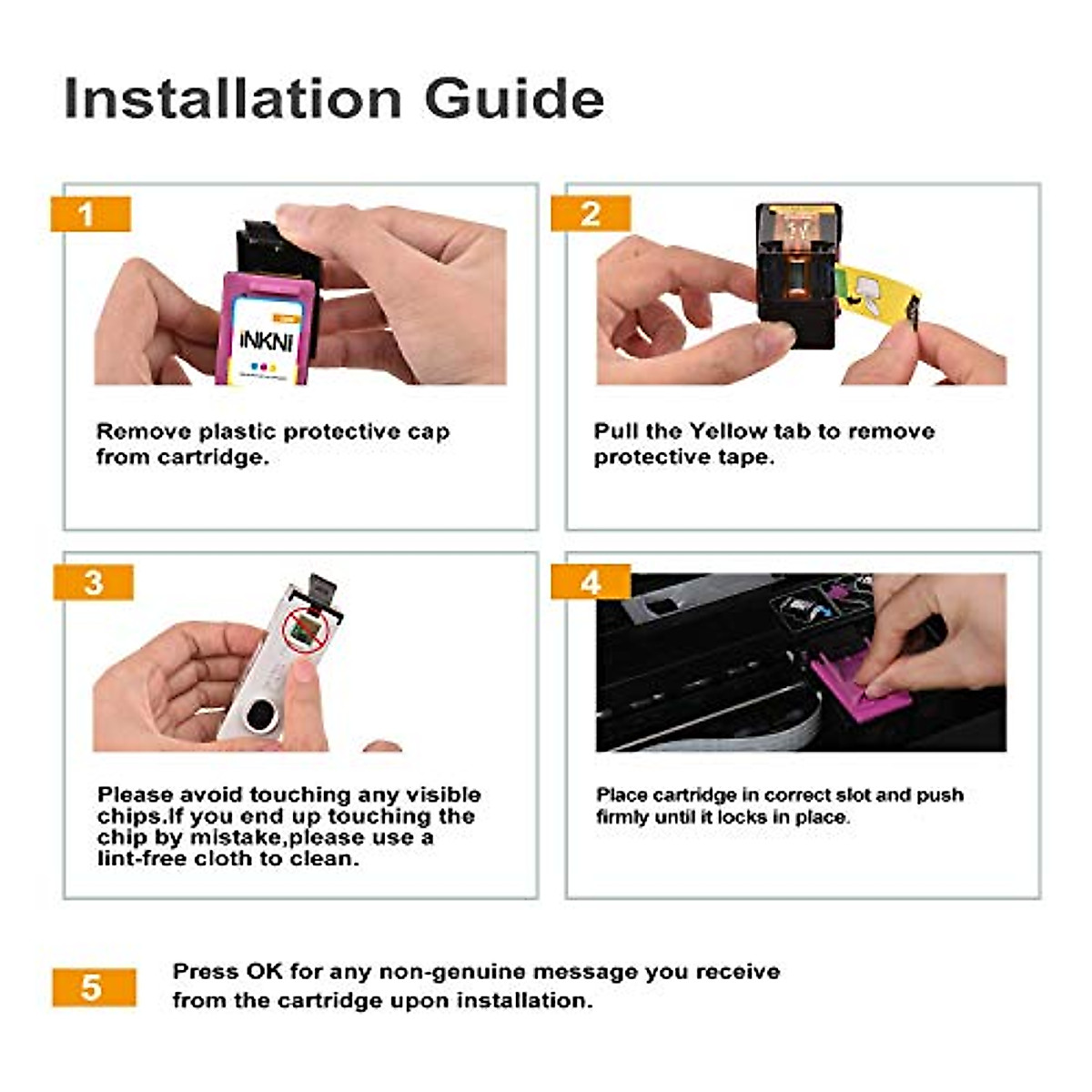 Installation Guide

1

INKNI

Remove plastic protective cap from cartridge.

2

Pull the Yellow tab to remove protective tape.

3

Please avoid touching any visible chips.If you end up touching the chip by mistake,please use a lint-free cloth to clean.

4

Place cartridge in correct slot and push firmly until it locks in place.

5

Press OK for any non-genuine message you receive from the cartridge upon installation.