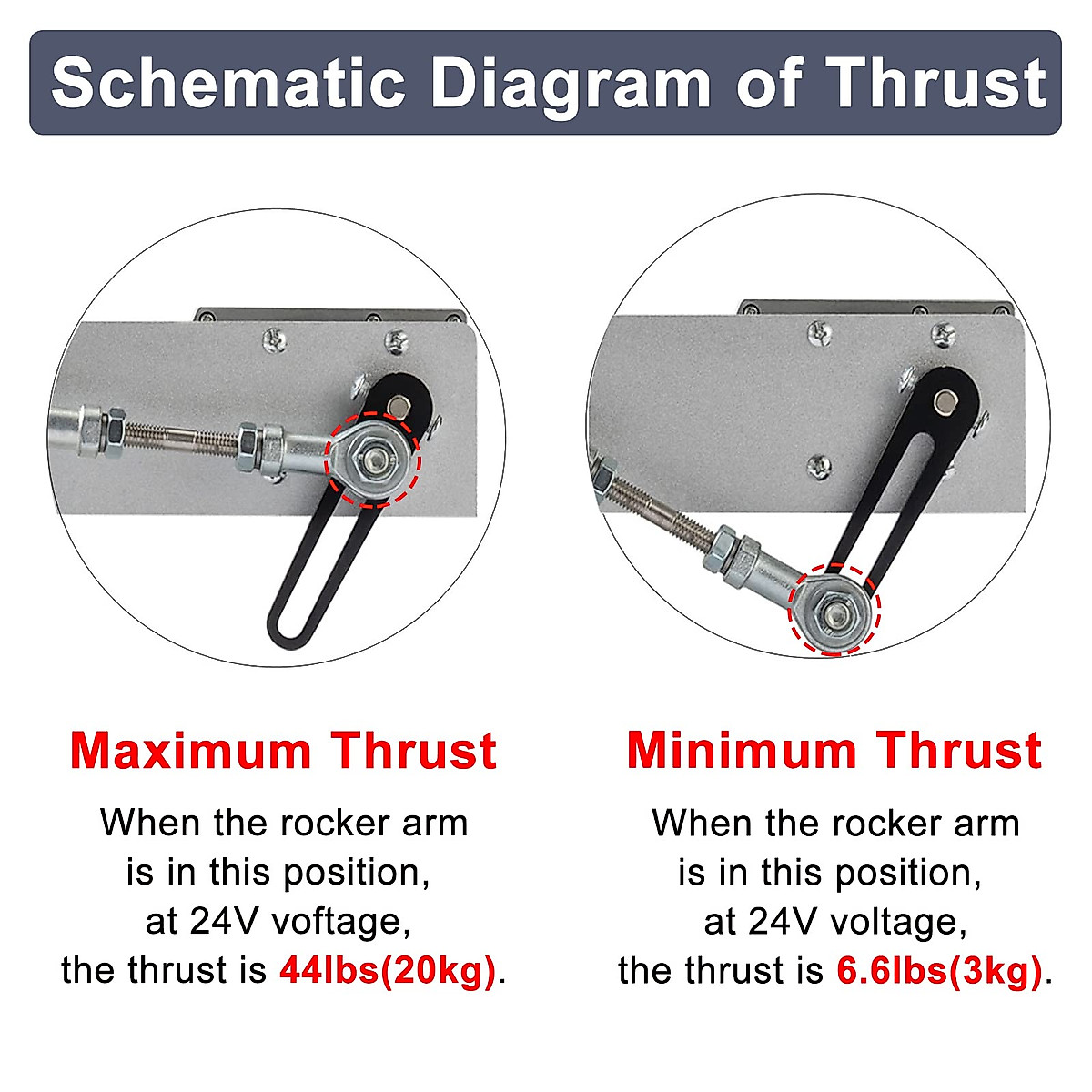 Schematic Diagram of Thrust

Maximum Thrust

When the rocker arm is in this position, at 24V voftage, the thrust is 44lbs(20kg).

Minimum Thrust

When the rocker arm is in this position, at 24V voltage, the thrust is 6.6lbs(3kg).