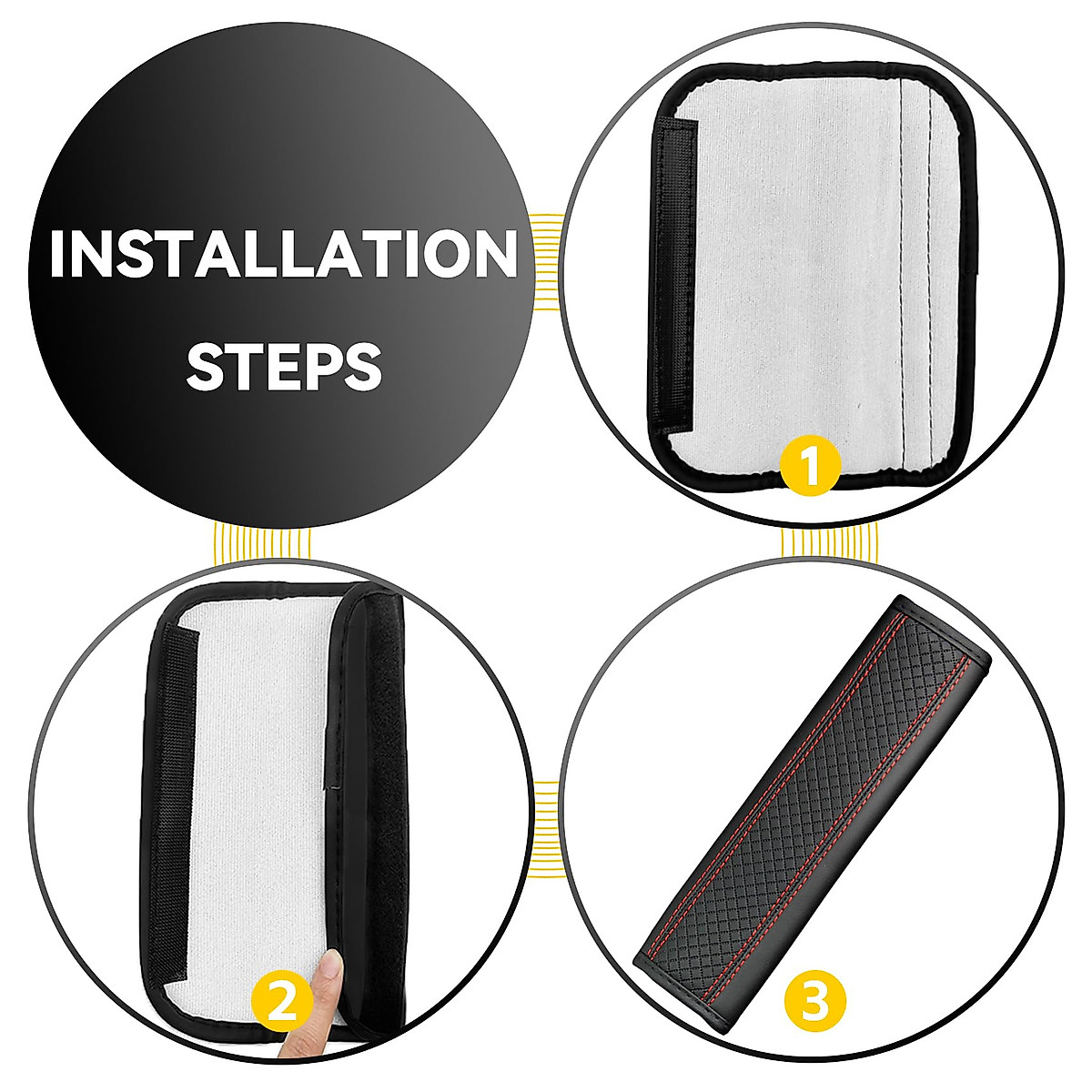 INSTALLATION STEPS

1

2

3