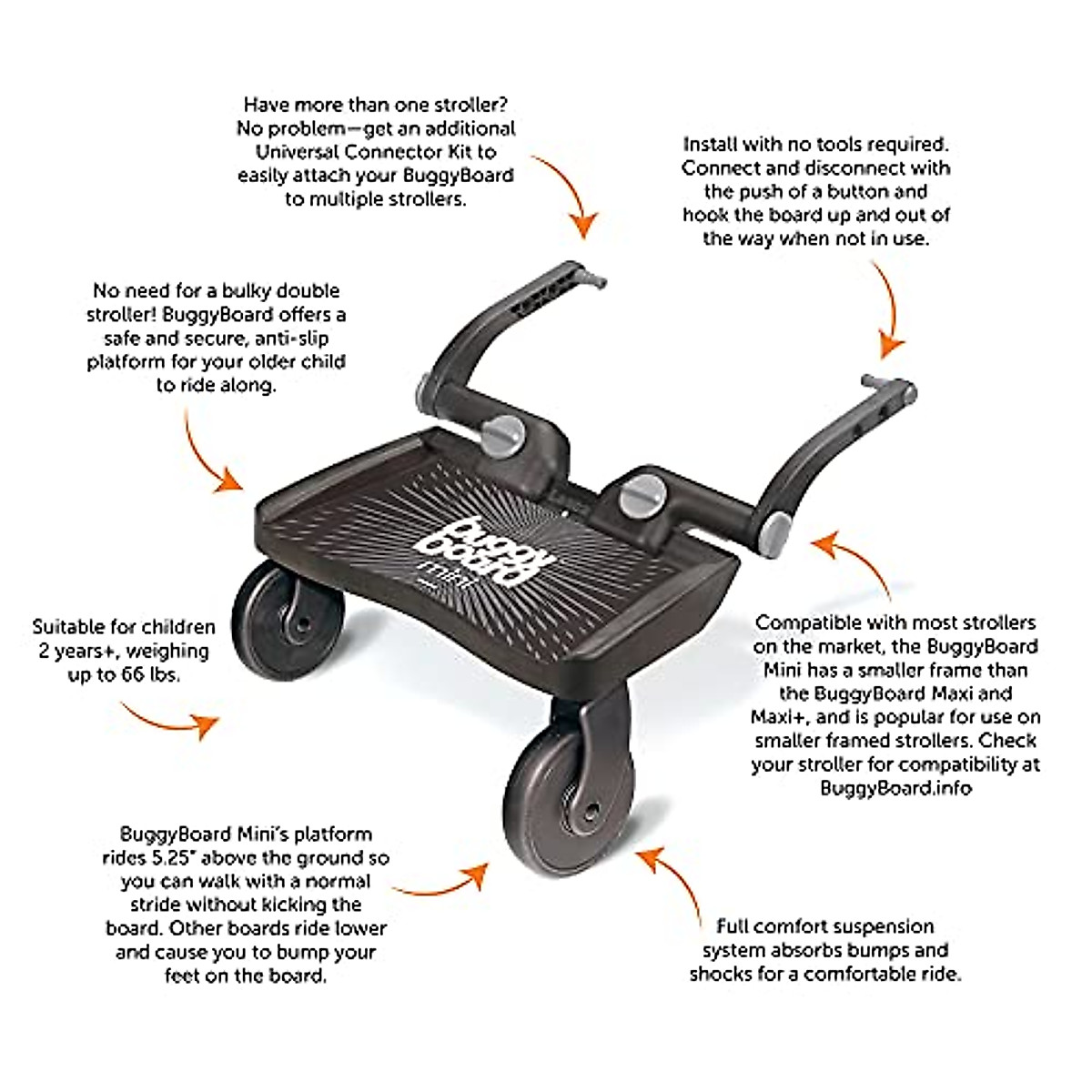 Have more than one stroller? No problem—get an additional Universal Connector Kit to easily attach your BuggyBoard to multiple strollers.

Install with no tools required. Connect and disconnect with the push of a button and hook the board up and out of the way when not in use.

No need for a bulky double stroller! BuggyBoard offers a safe and secure, anti-slip platform for your older child to ride along.

buggy board mini

Suitable for children 2 years+, weighing up to 66 lbs.

Compatible with most strollers on the market, the BuggyBoard Mini has a smaller frame than the BuggyBoard Maxi and Maxi+, and is popular for use on smaller framed strollers. Check your stroller for compatibility at BuggyBoard.info

BuggyBoard Mini's platform rides 5.25" above the ground so you can walk with a normal stride without kicking the board. Other boards ride lower and cause you to bump your feet on the board.

Full comfort suspension system absorbs bumps and shocks for a comfortable ride.