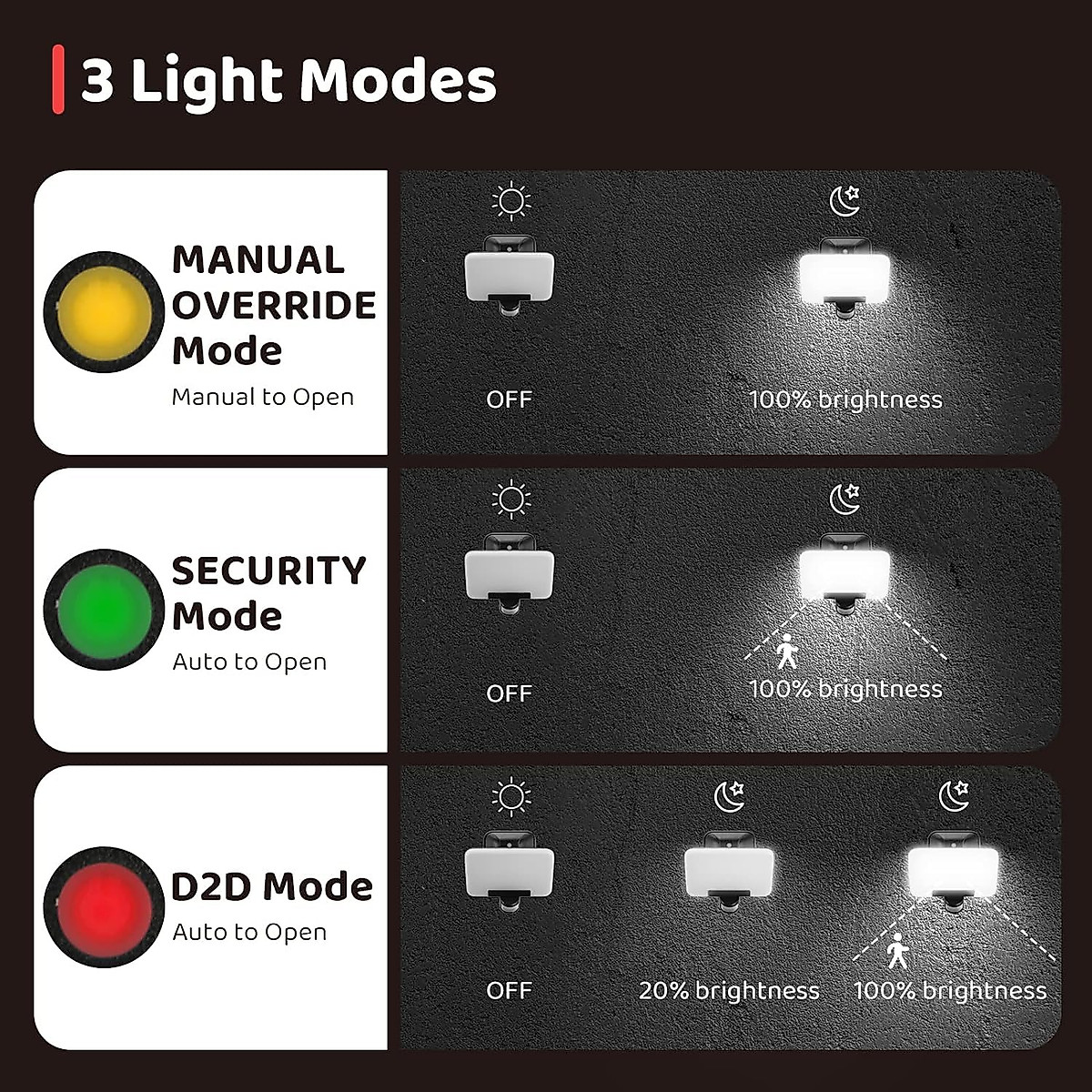 3 Light Modes

MANUAL OVERRIDE Mode
Manual to Open

OFF

100% brightness

SECURITY Mode
Auto to Open

OFF

100% brightness

D2D Mode
Auto to Open

OFF

20% brightness

100% brightness