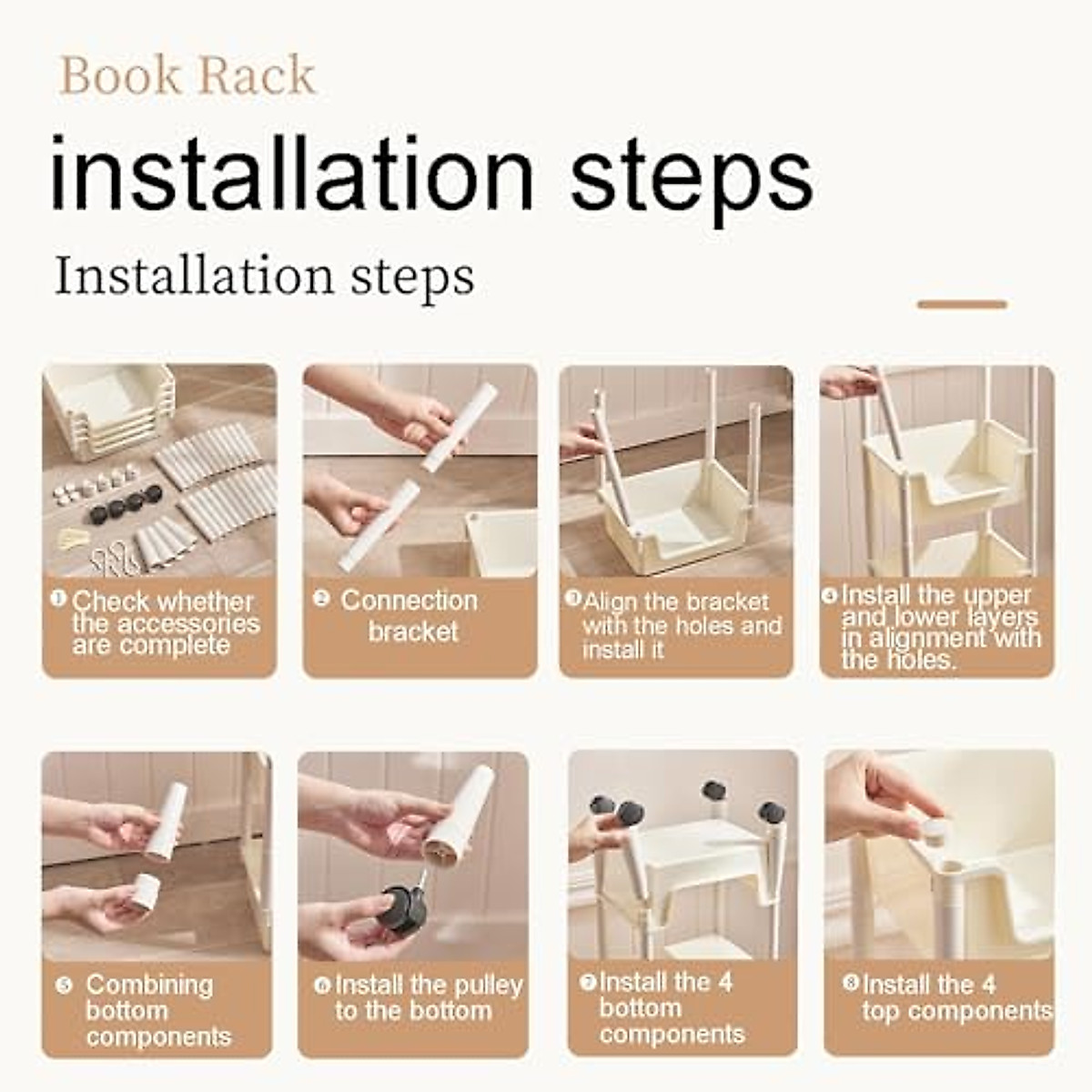 Book Rack

installation steps

Installation steps

❶ Check whether the accessories are complete

❷ Connection bracket

❸ Align the bracket with the holes and install it

❹ Install the upper and lower layers in alignment with the holes.

❺ Combining bottom components

❻ Install the pulley to the bottom

❼ Install the 4 bottom components

❽ Install the 4 top components