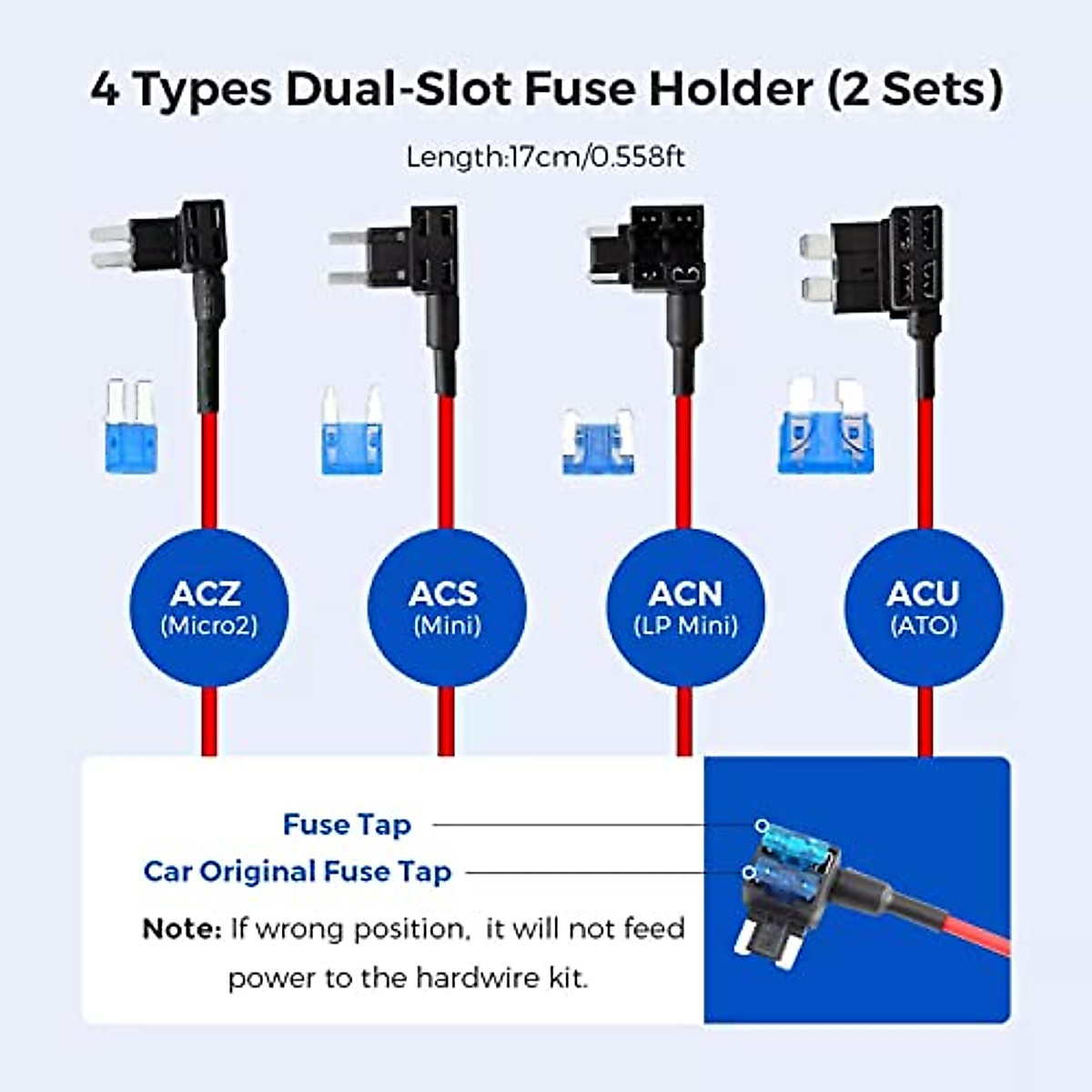 4 Types Dual-Slot Fuse Holder (2 Sets)

Length:17cm/0.558ft

ACZ
(Micro2)

ACS
(Mini)

ACN
(LP Mini)

ACU
(ATO)

Fuse Tap

Car Original Fuse Tap

Note: If wrong position, it will not feed power to the hardwire kit.