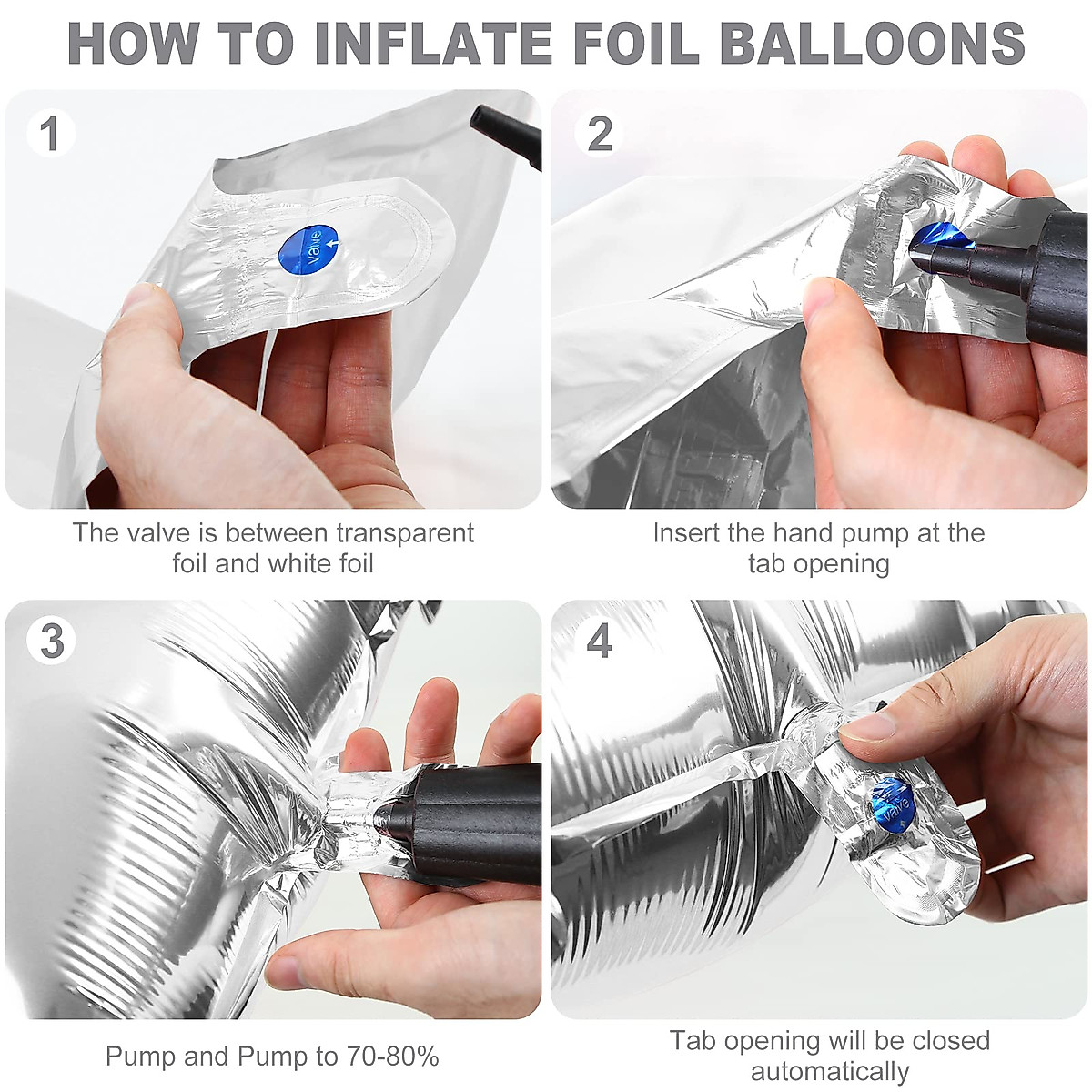 HOW TO INFLATE FOIL BALLOONS

1

valve

The valve is between transparent foil and white foil

2

Insert the hand pump at the tab opening

3

Pump and Pump to 70-80%

4

valve

Tab opening will be closed automatically