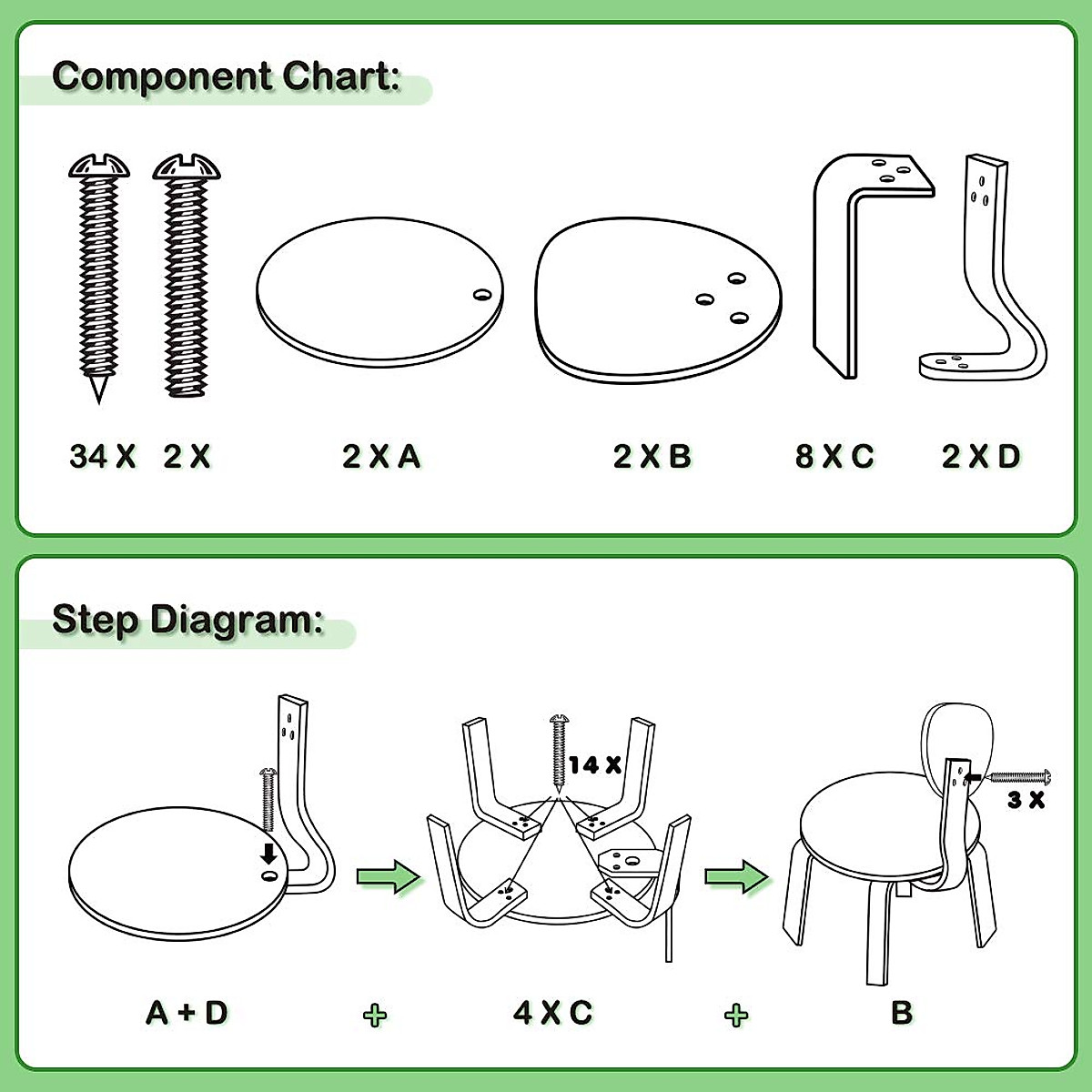 Component Chart:

34 X 2 X 2 X A 2 X B 8 X C 2 X D

Step Diagram:

14 X

3 X

A + D + 4 X C + B