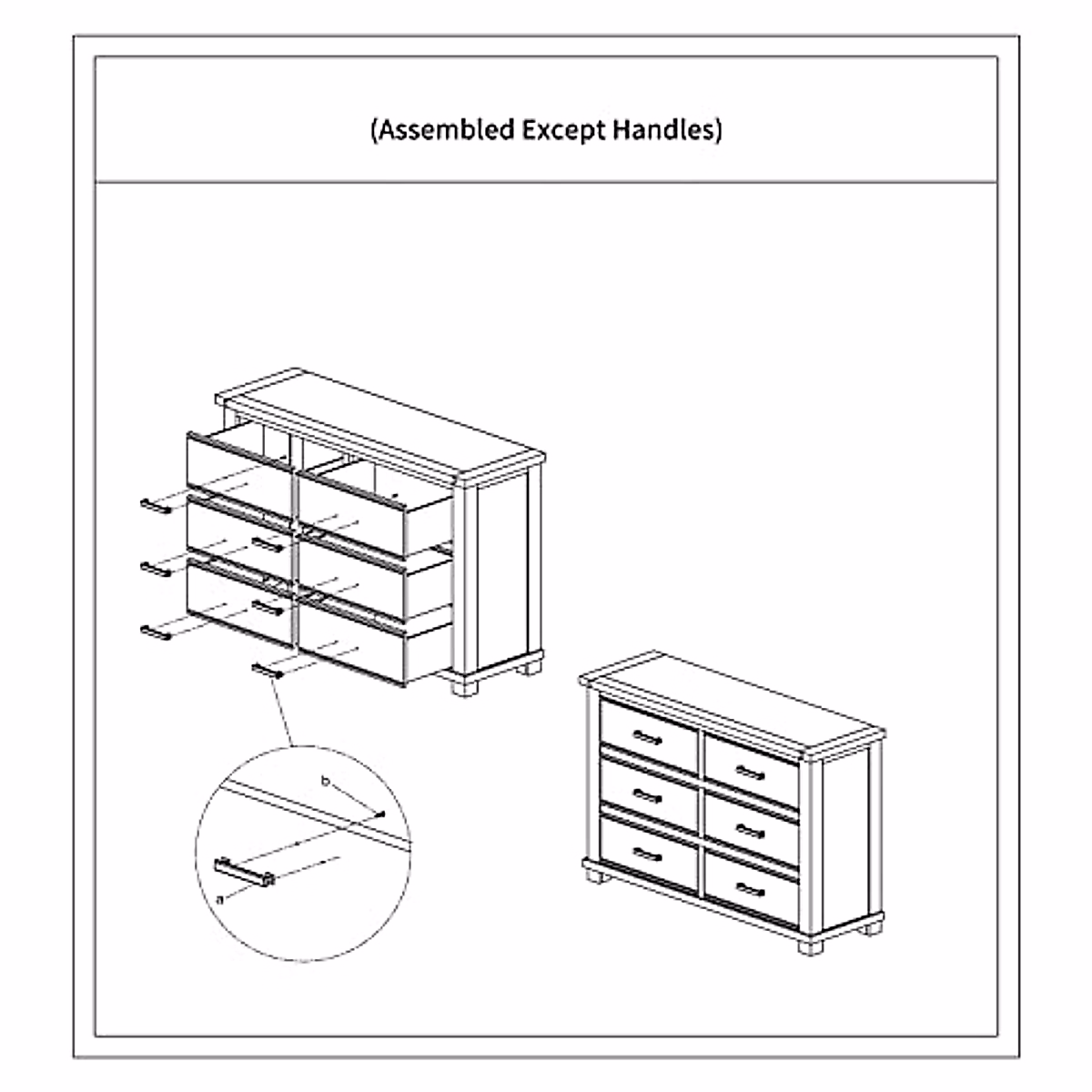 (Assembled Except Handles)

b

a