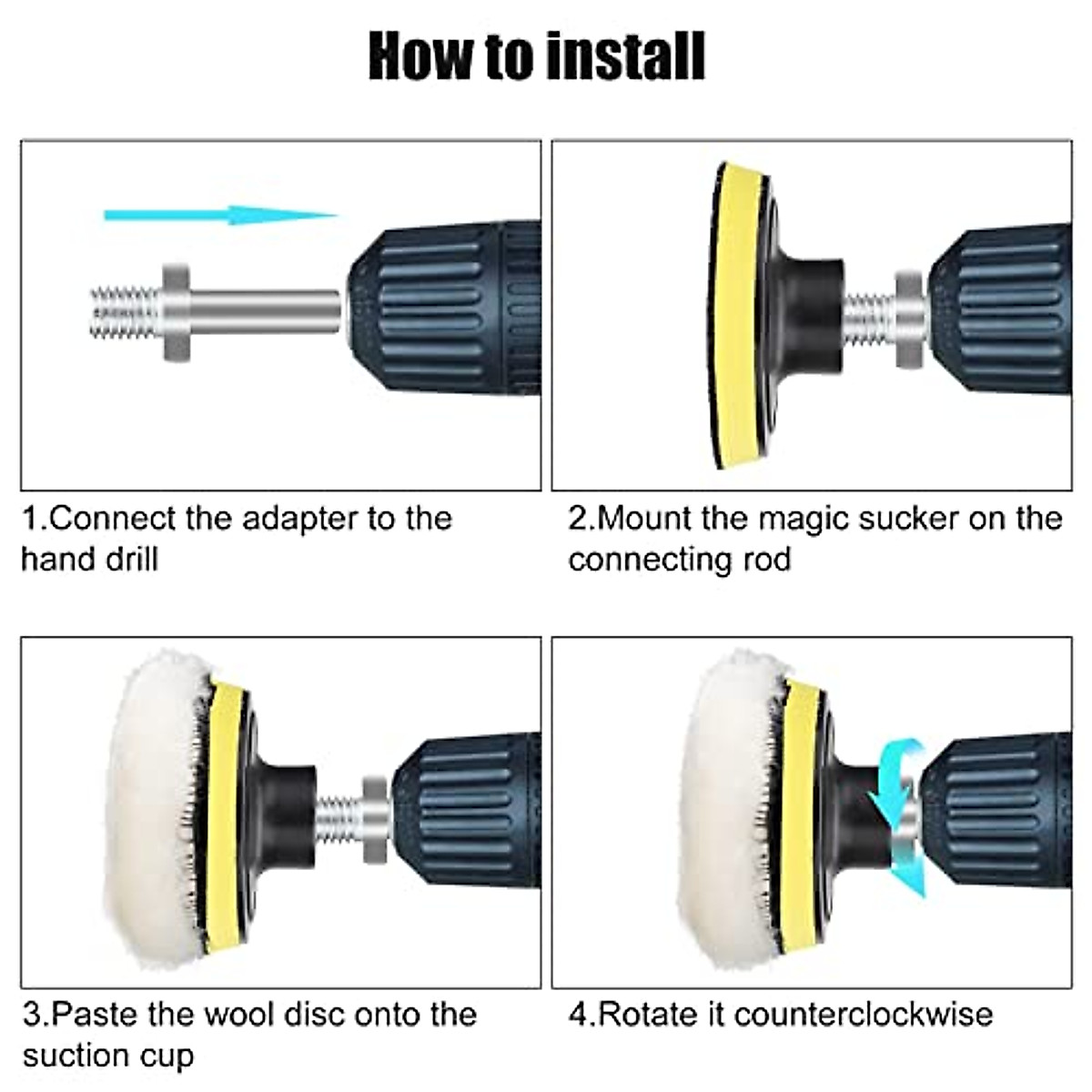 How to install

1.Connect the adapter to the hand drill

2.Mount the magic sucker on the connecting rod

3.Paste the wool disc onto the suction cup

4.Rotate it counterclockwise